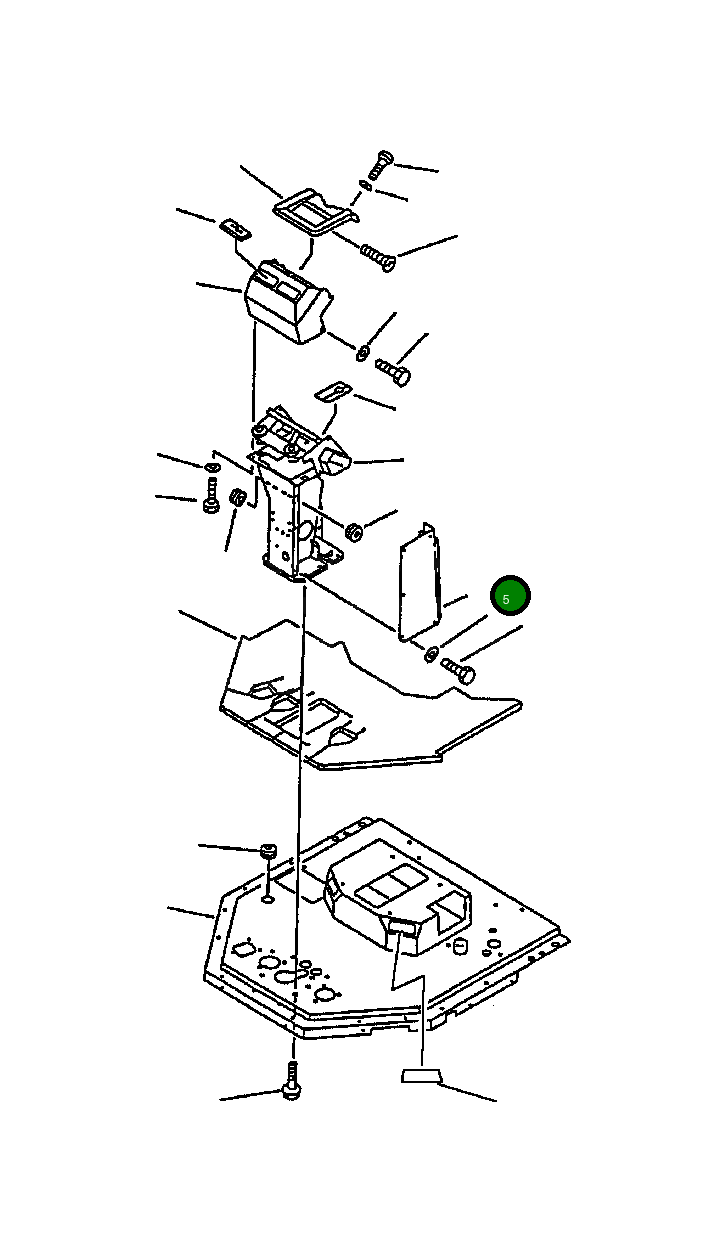 5