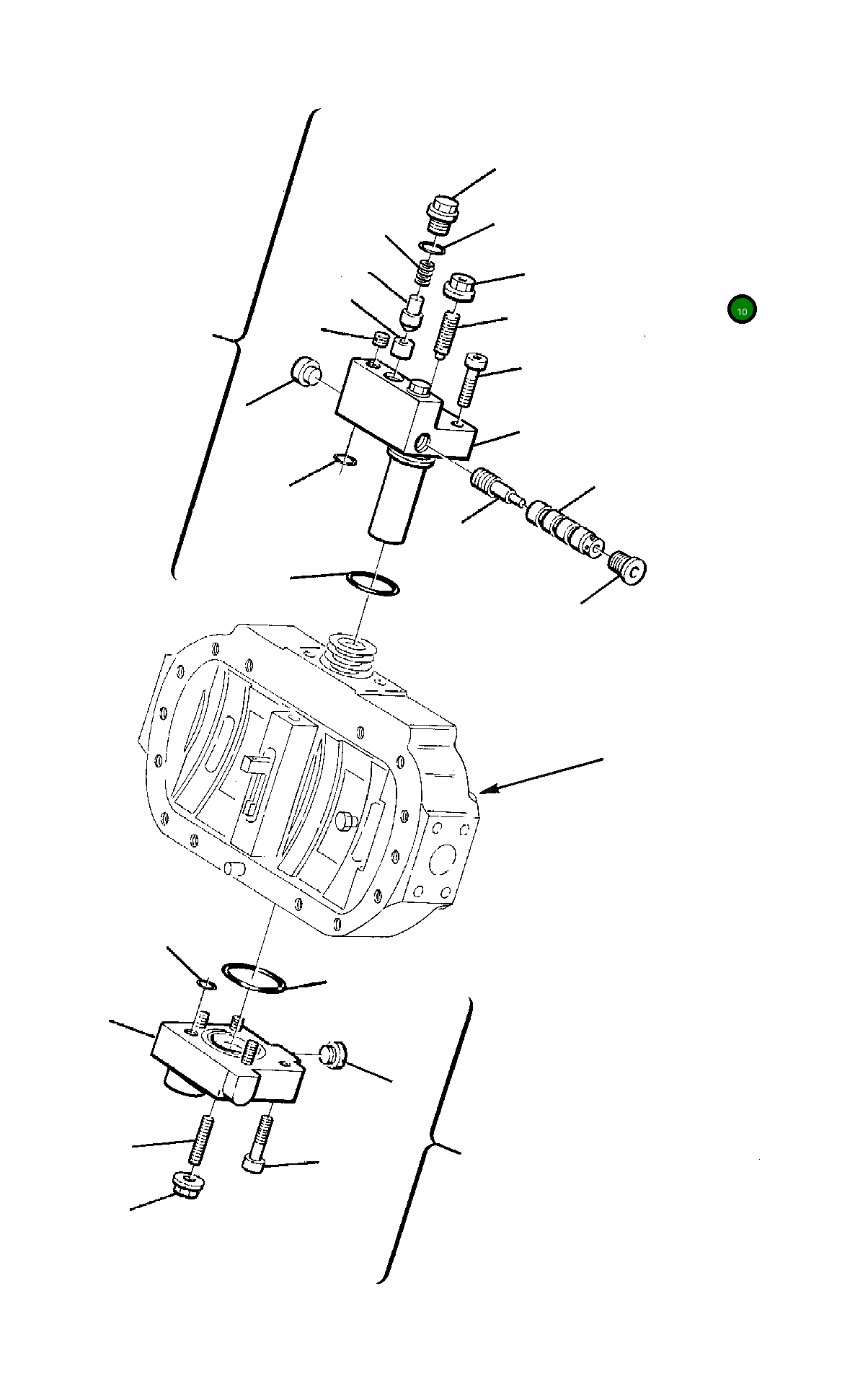 10