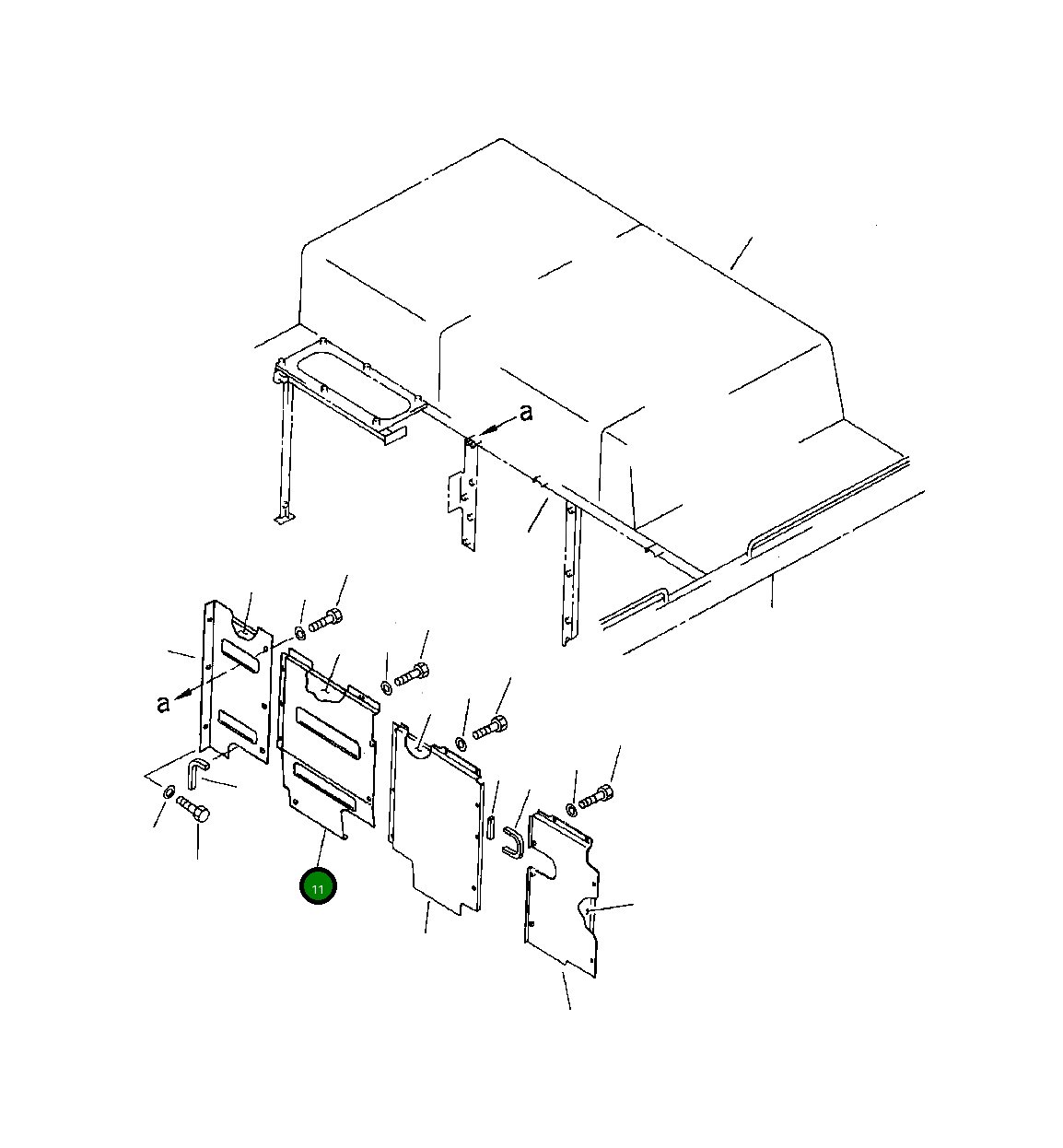 a

a

11