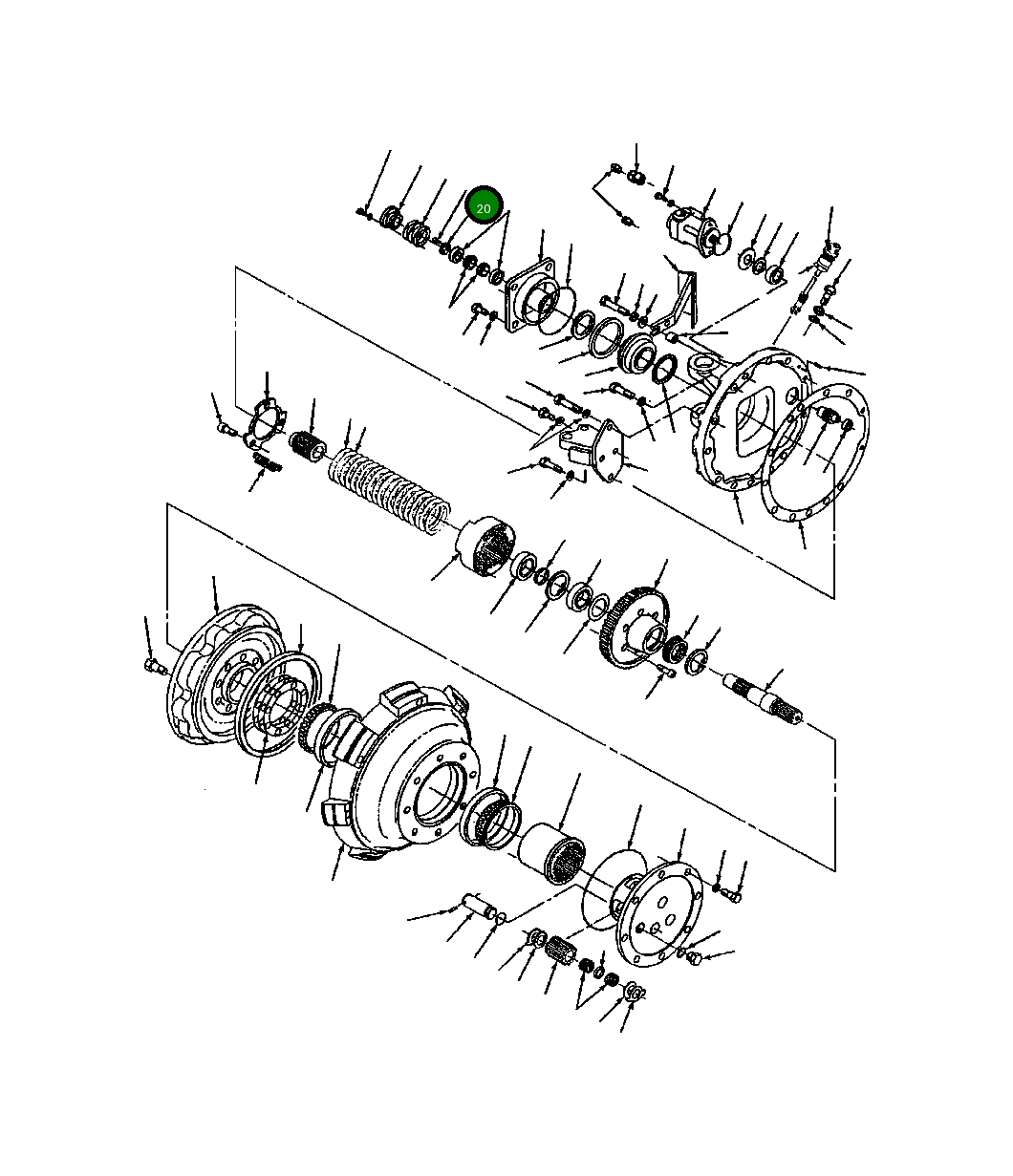 20