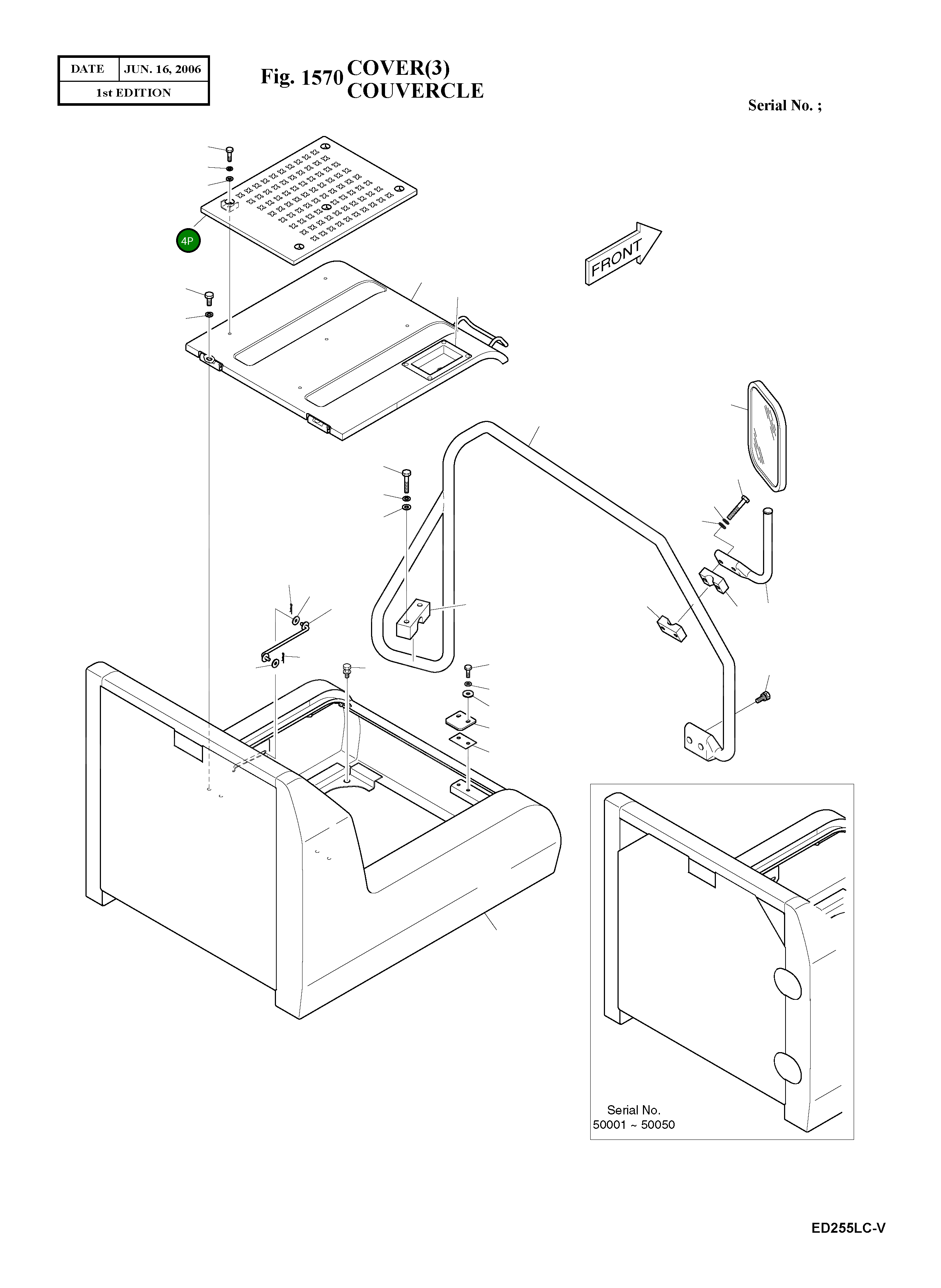 | DATE | JUN. 16, 2006 |
|---|---|
| 1st EDITION | |

Fig. 1570 COVER(3)
COUVERCLE

Serial No. ;

4P

FRONT

Serial No.
50001 ~ 50050

ED255LC-V