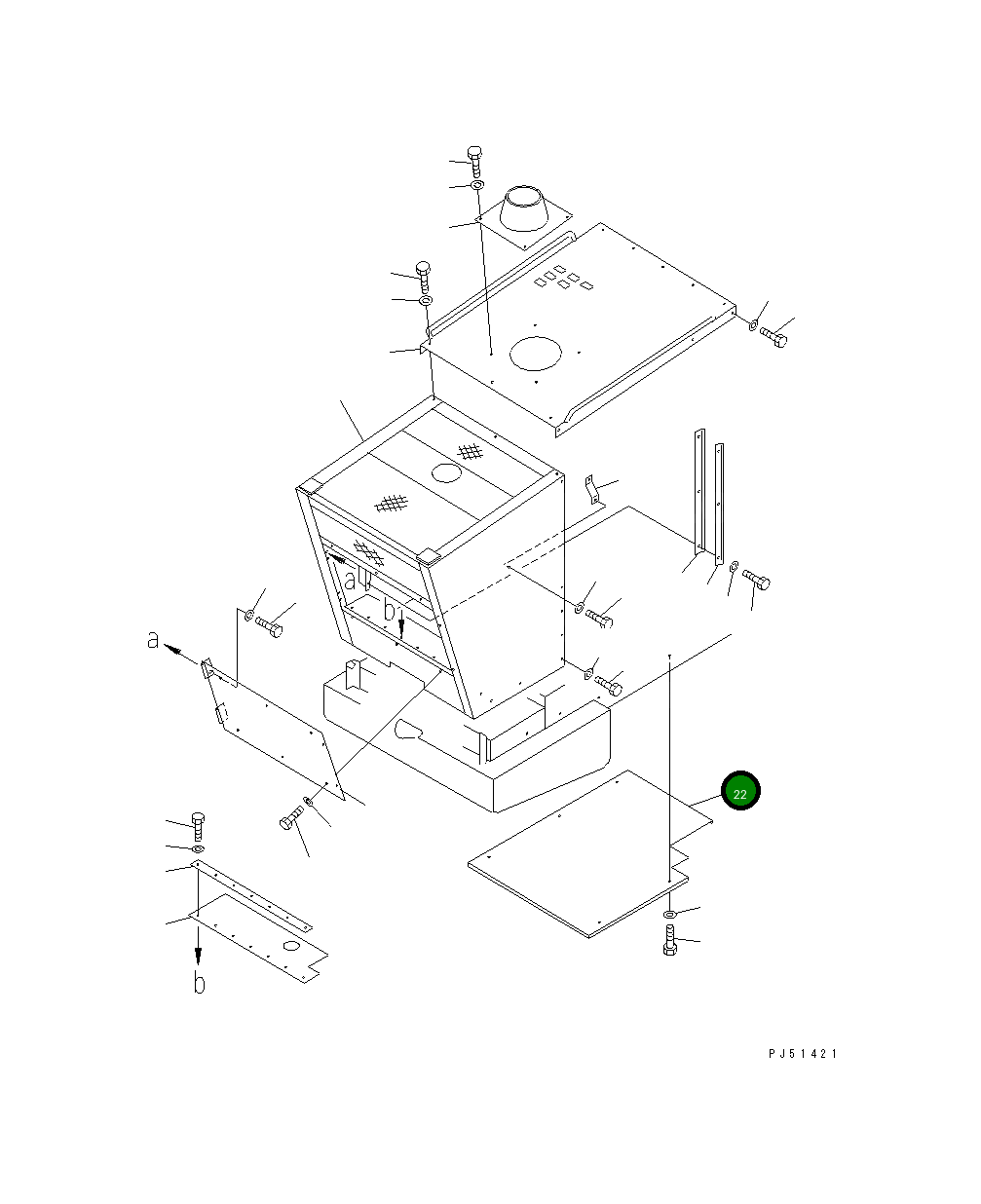 a
b
a
b
22
PJ51421