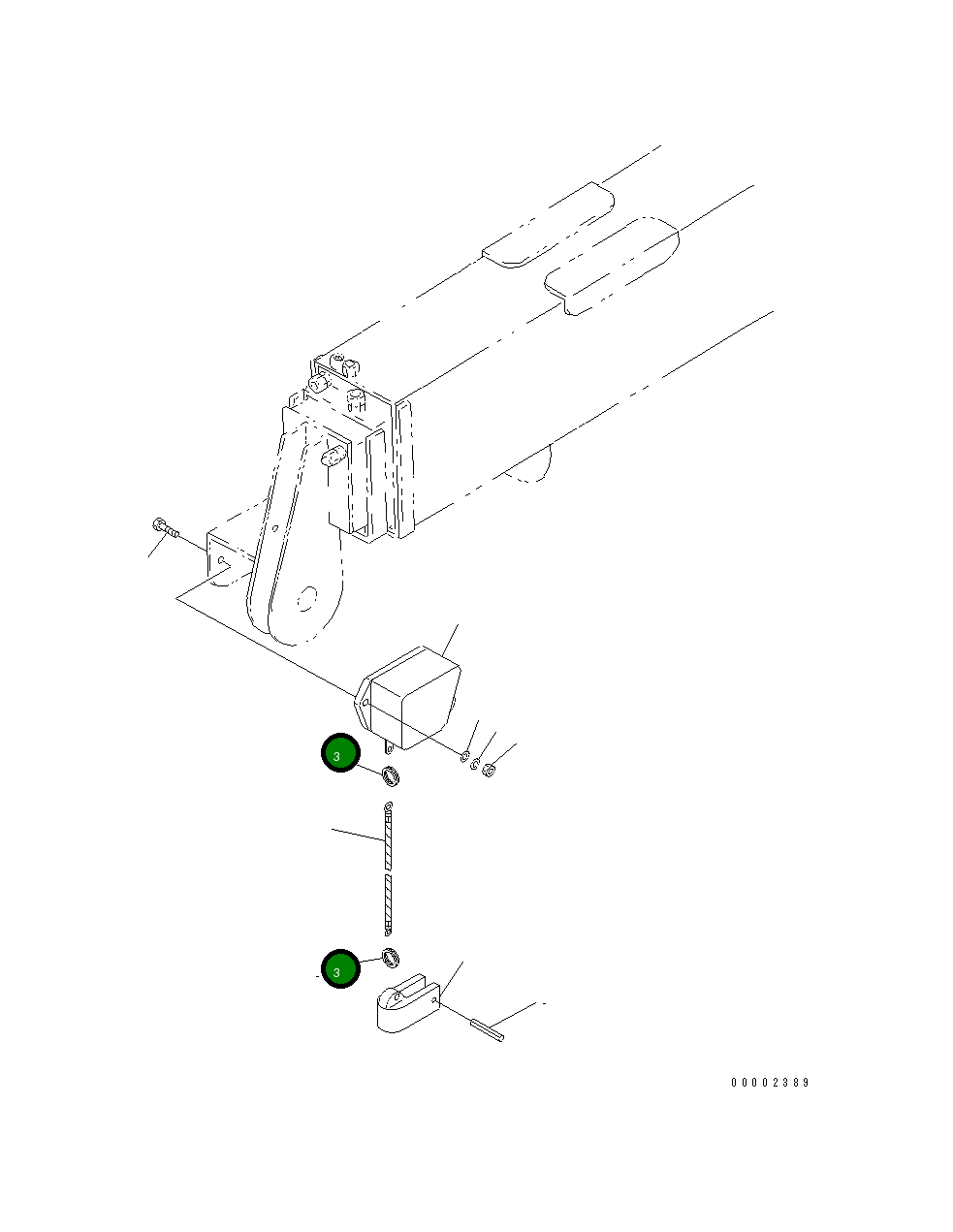 3

3

00002389