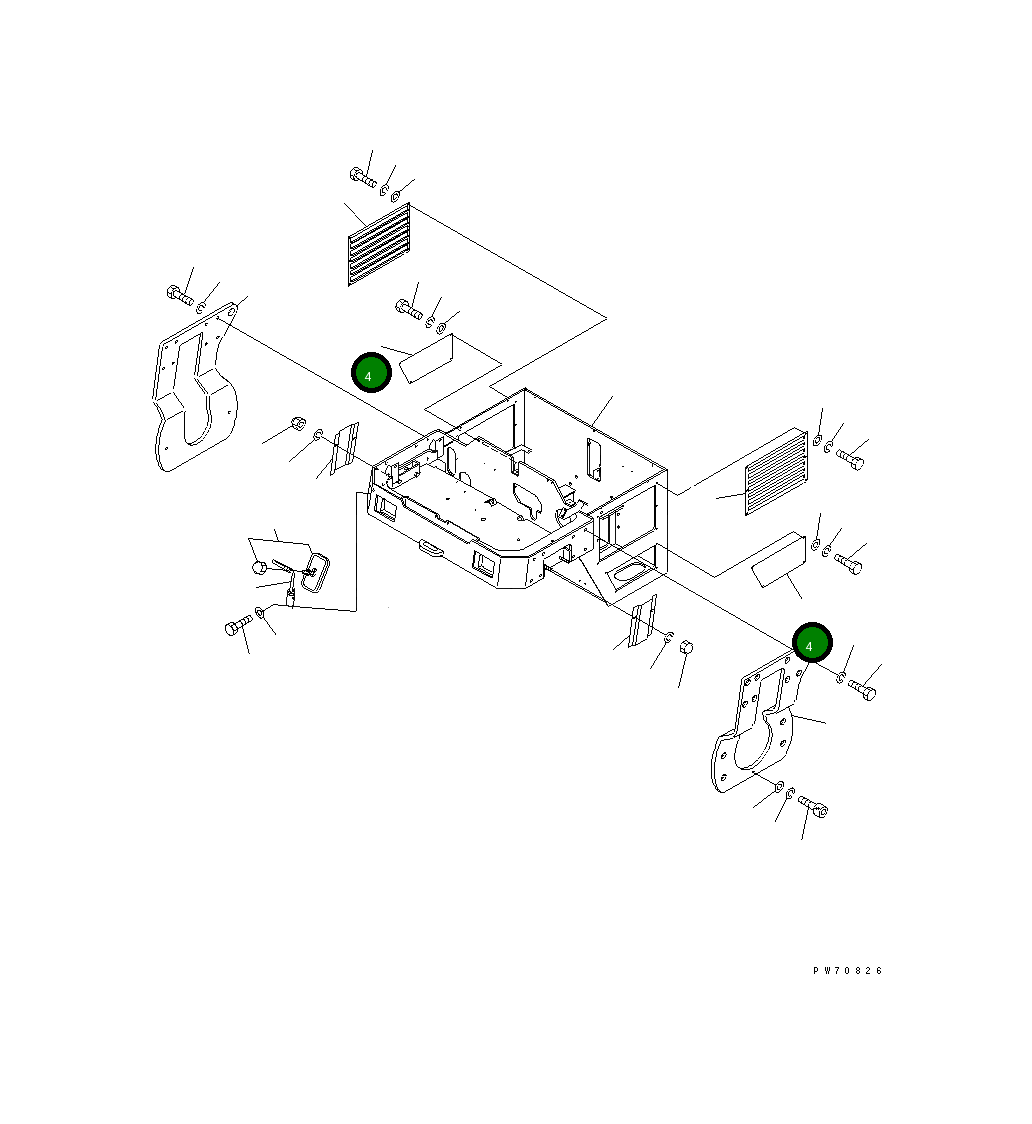 4

4

PW70826