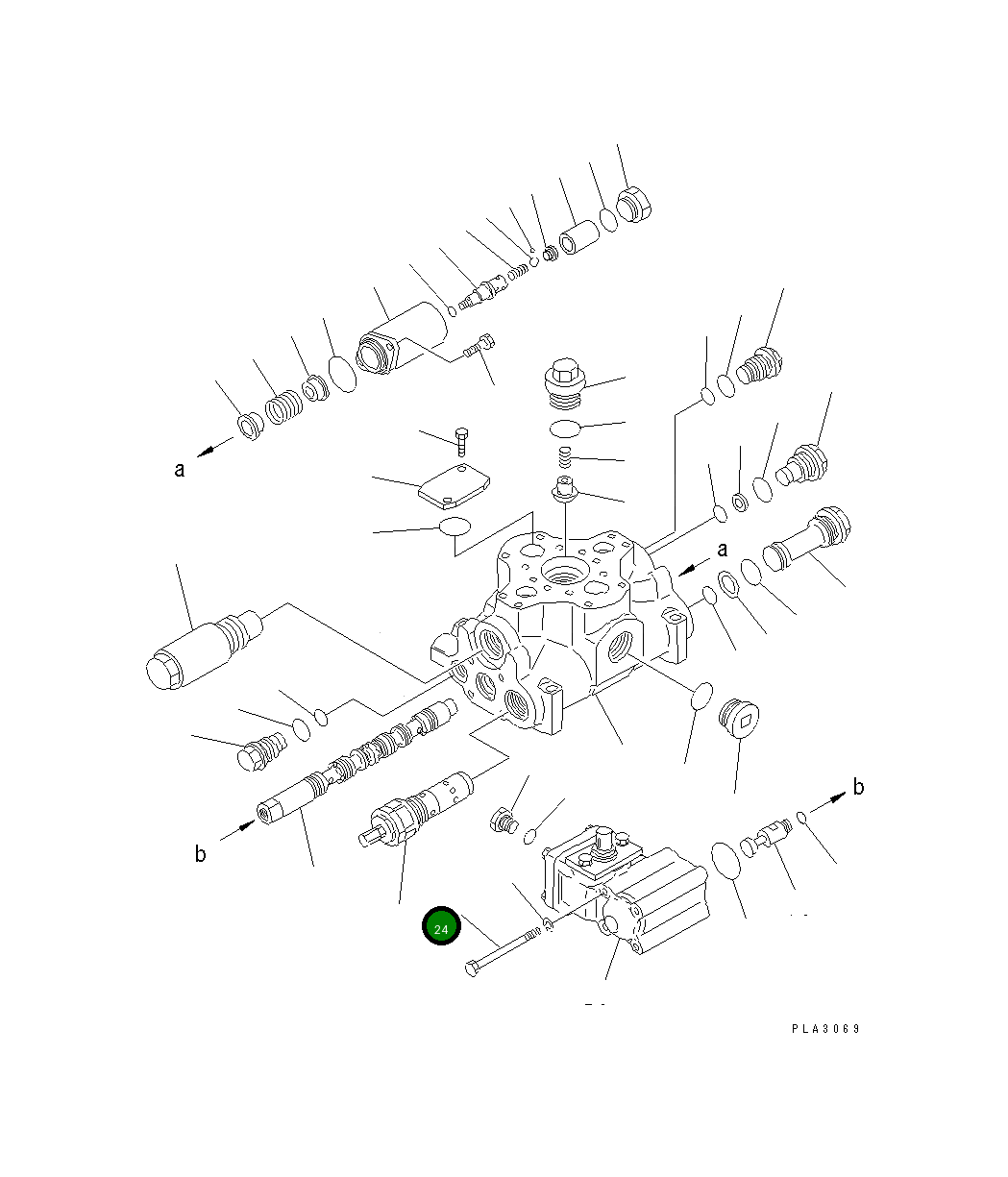 a
a
b
b
24
PLA3069