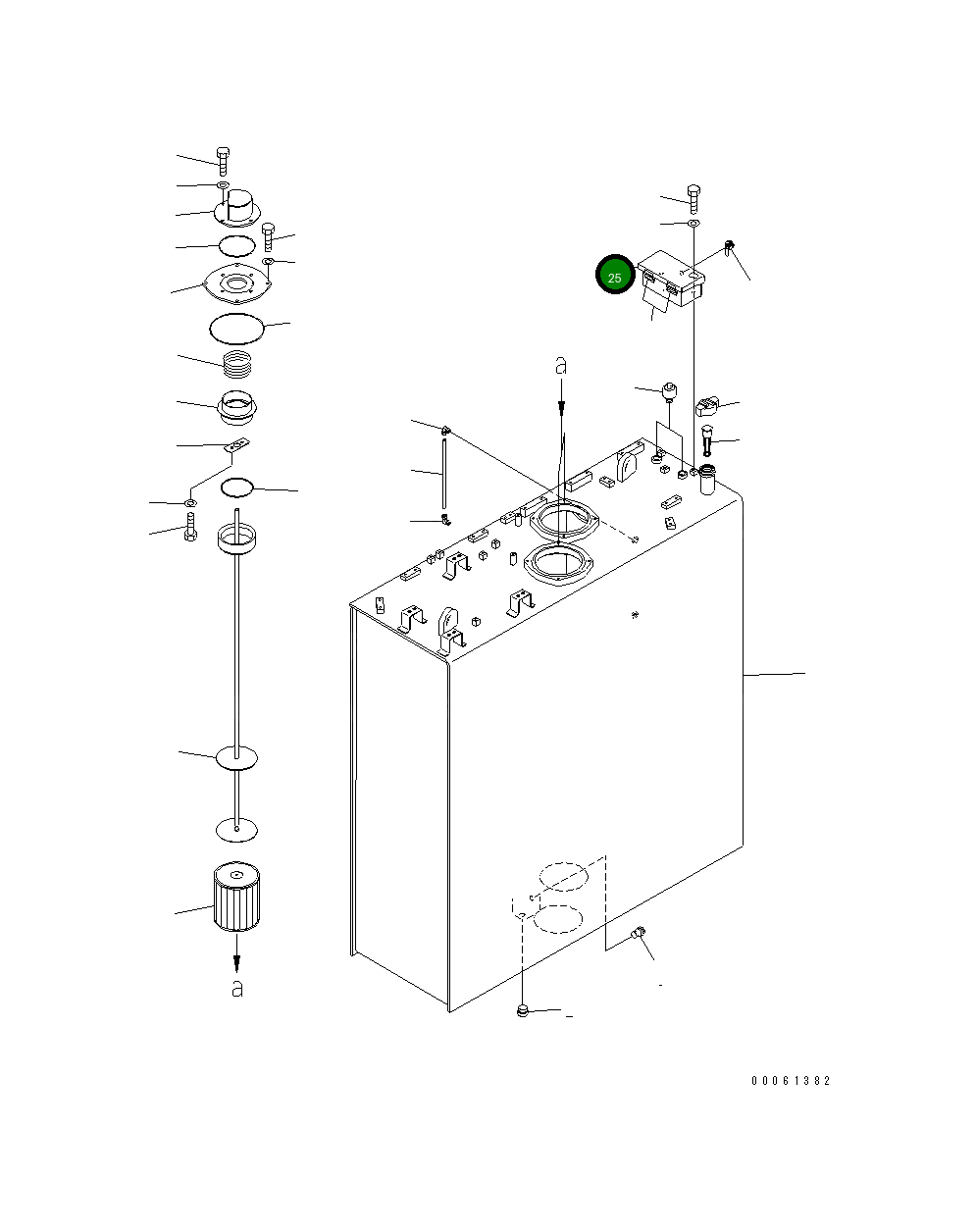 25
a
a
00061382