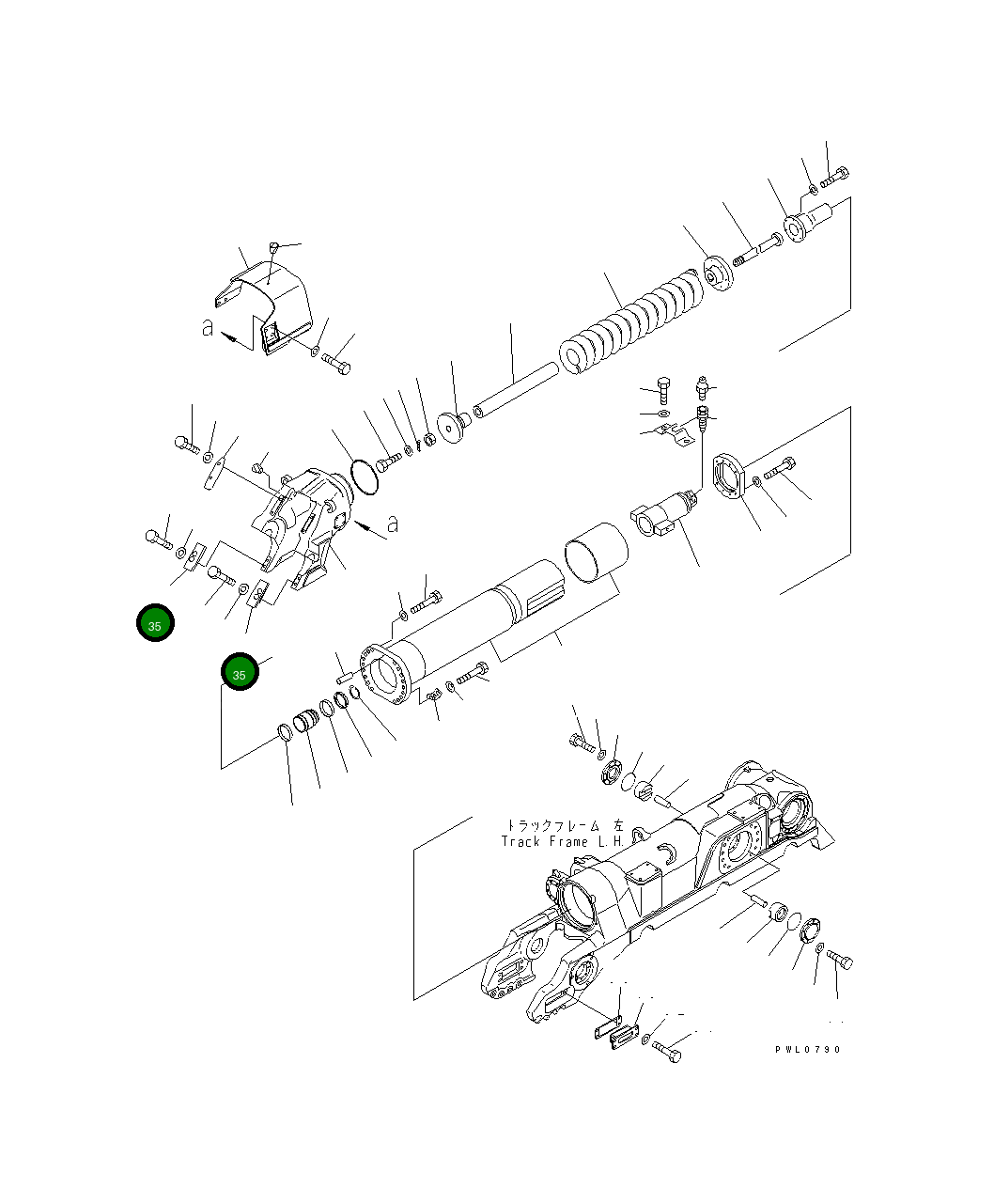 a

a

35

35

トラックフレーム 左
Track Frame L.H

PWL0790