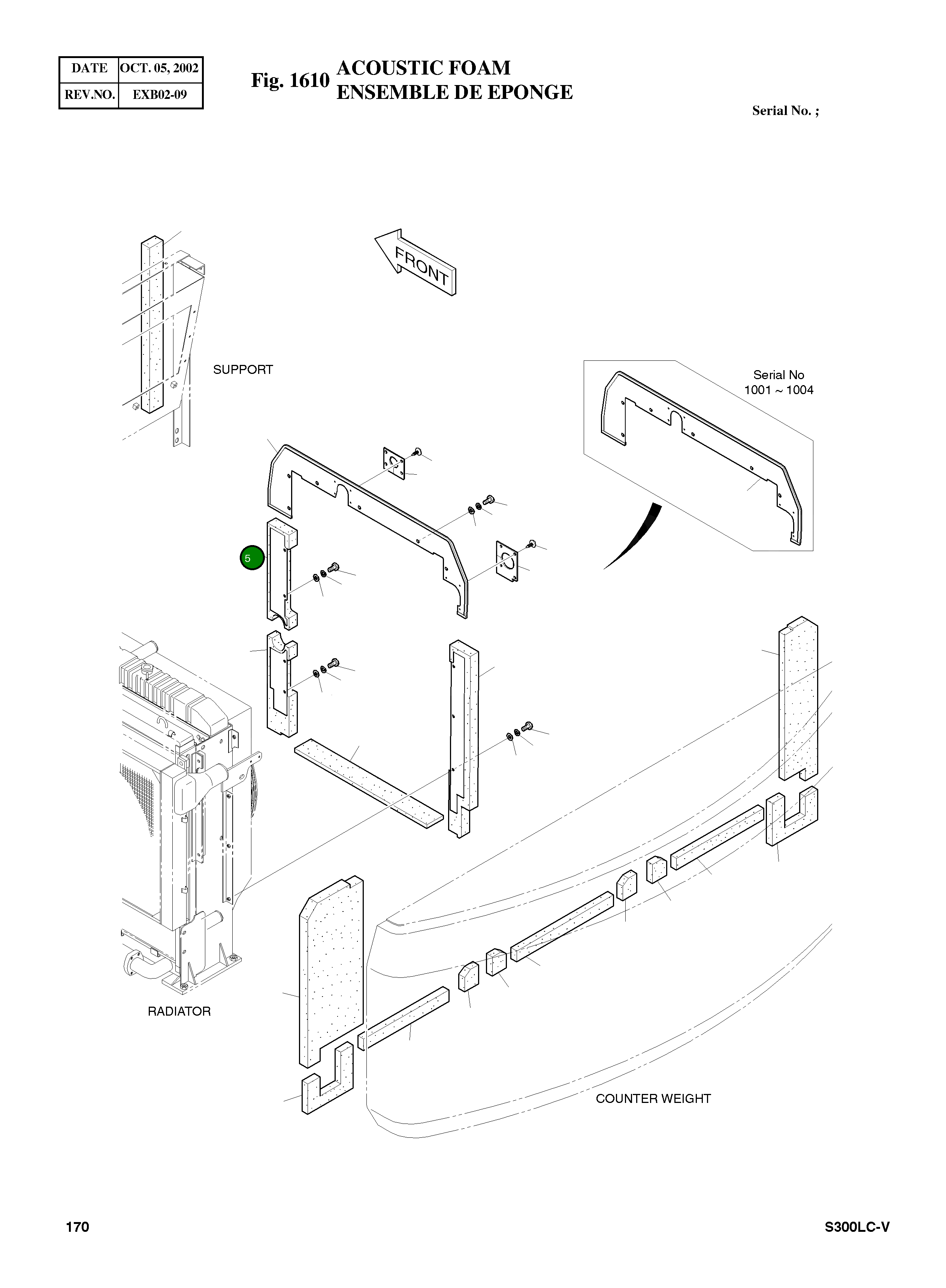 | DATE | OCT. 05, 2002 |
|---|---|
| REV.NO. | EXB02-09 |

Fig. 1610 ACOUSTIC FOAM
ENSEMBLE DE EPONGE

Serial No. ;

FRONT

SUPPORT

Serial No
1001 ~ 1004

5

RADIATOR

COUNTER WEIGHT

170

S300LC-V