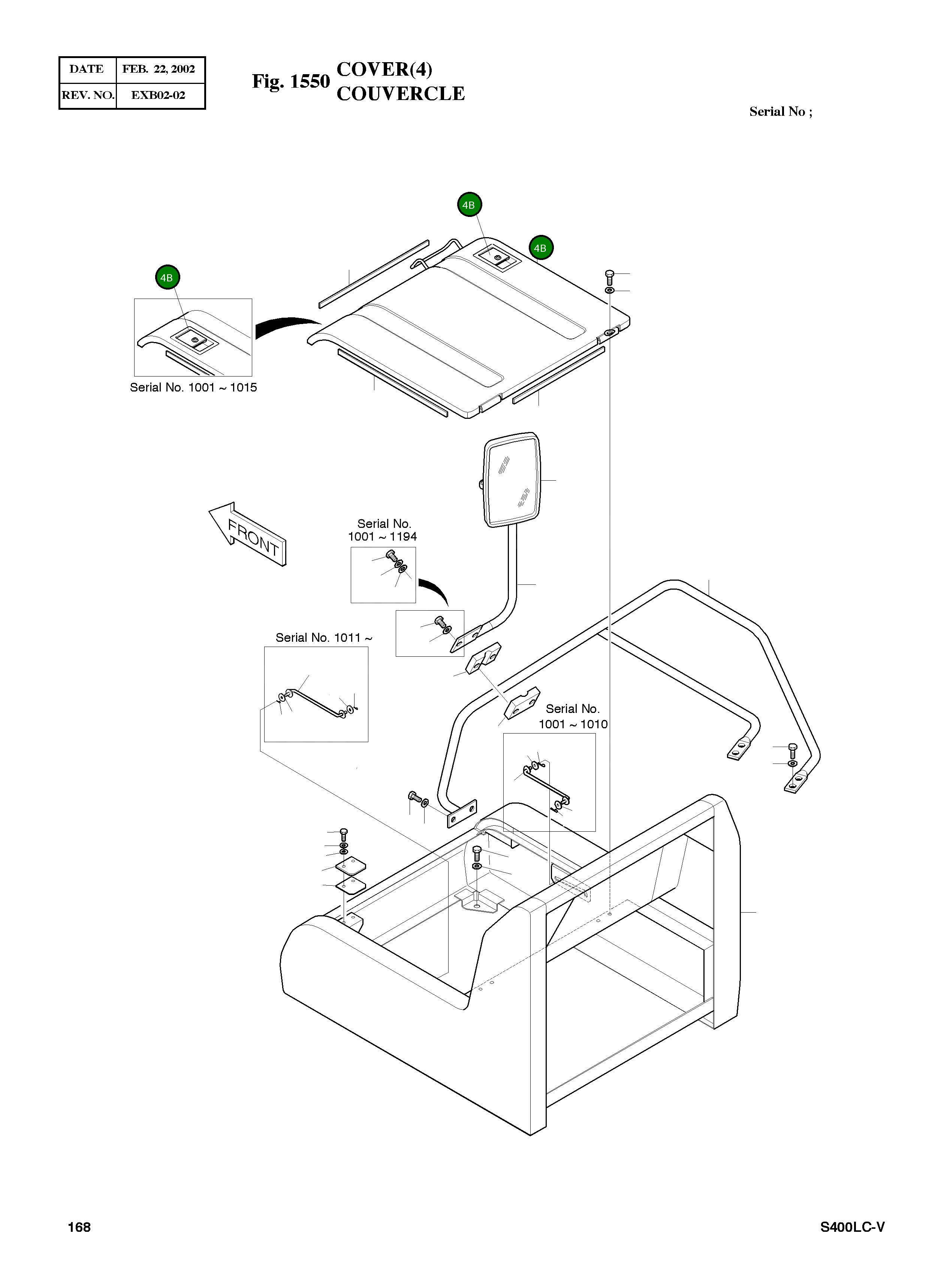 | DATE | FEB. 22, 2002 |
|---|---|
| REV. NO. | EXB02-02 |

Fig. 1550 COVER(4)
COUVERCLE

Serial No ;

4B

4B

4B

Serial No. 1001 ~ 1015

FRONT

Serial No. 1001 ~ 1194

Serial No. 1011 ~

Serial No. 1001 ~ 1010

168

S400LC-V