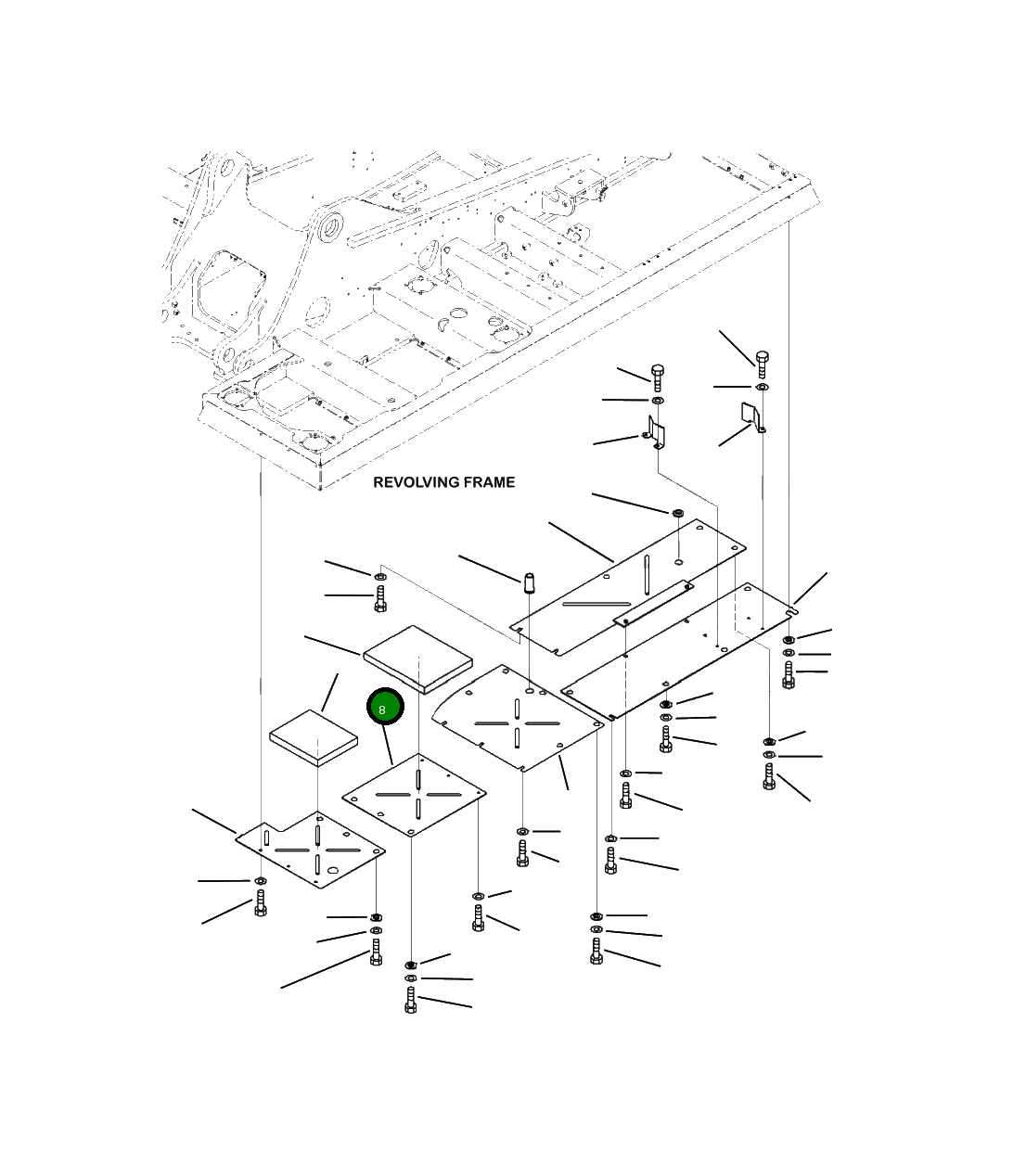 REVOLVING FRAME

8