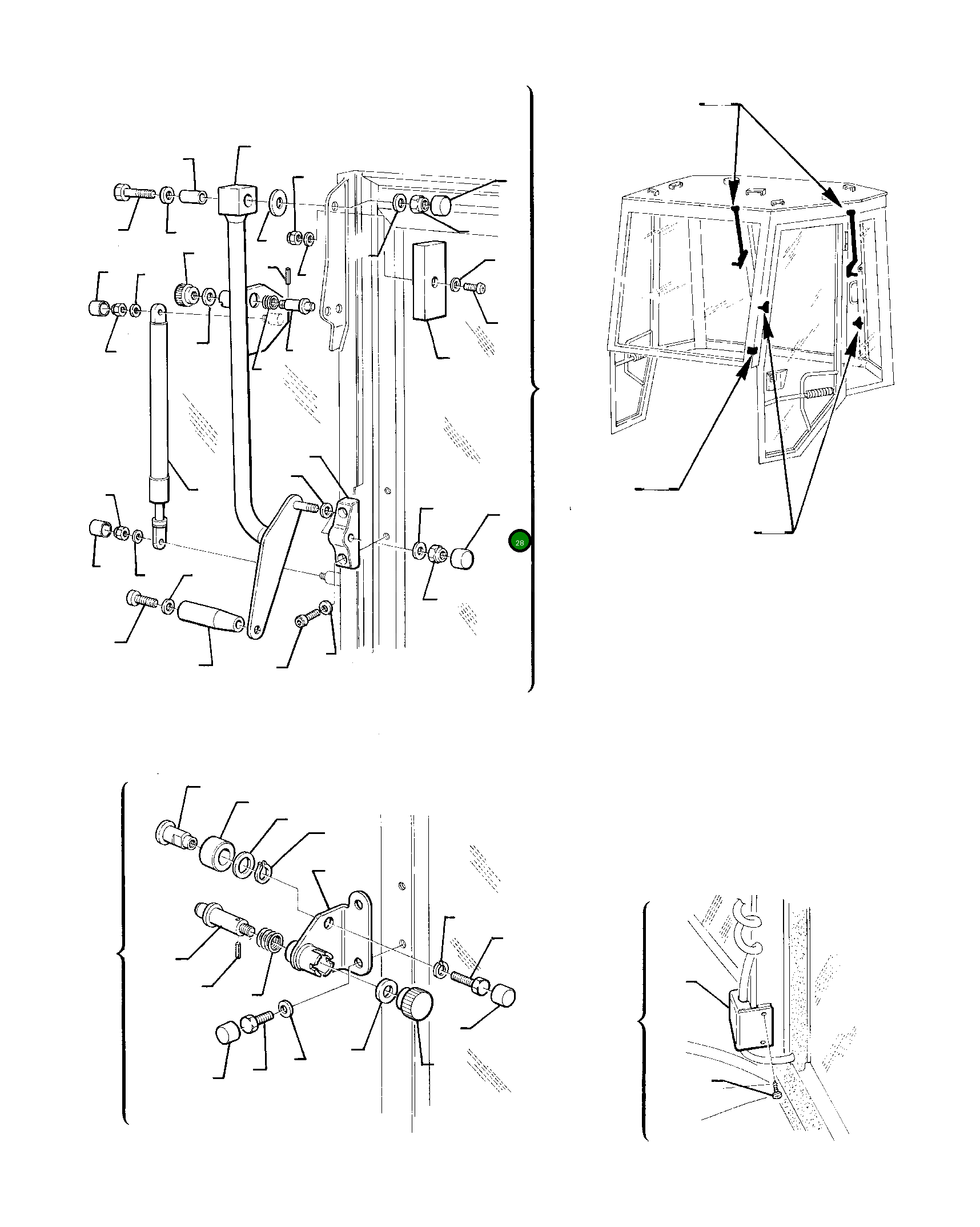 28