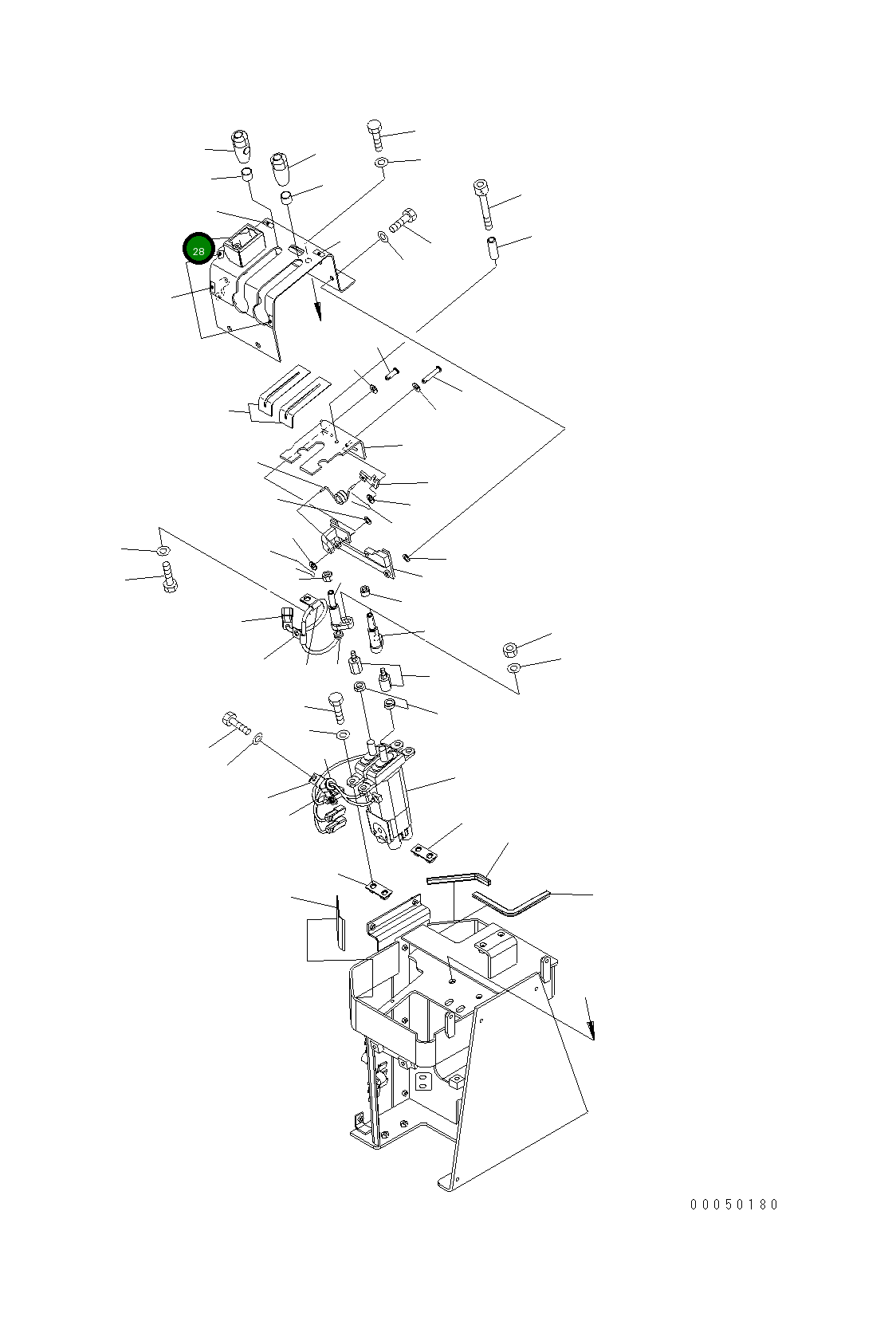 28

00050180