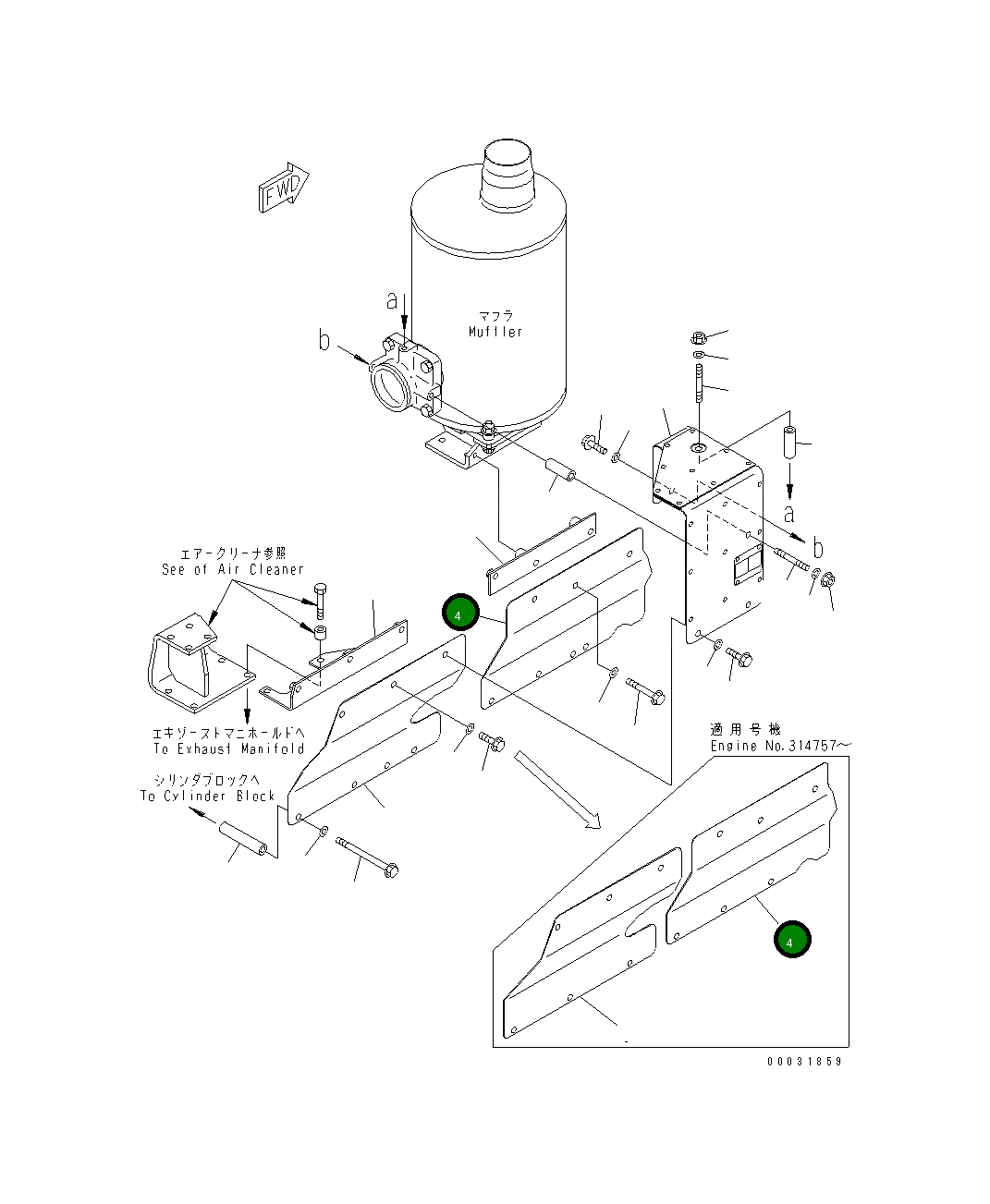 FWD

a

b

マフラ
Muffler

a

b

エアークリーナ参照
See of Air Cleaner

4

エキゾーストマニホールドへ
To Exhaust Manifold

シリンダブロックへ
To Cylinder Block

適用号機
Engine No.314757～

4

00031859