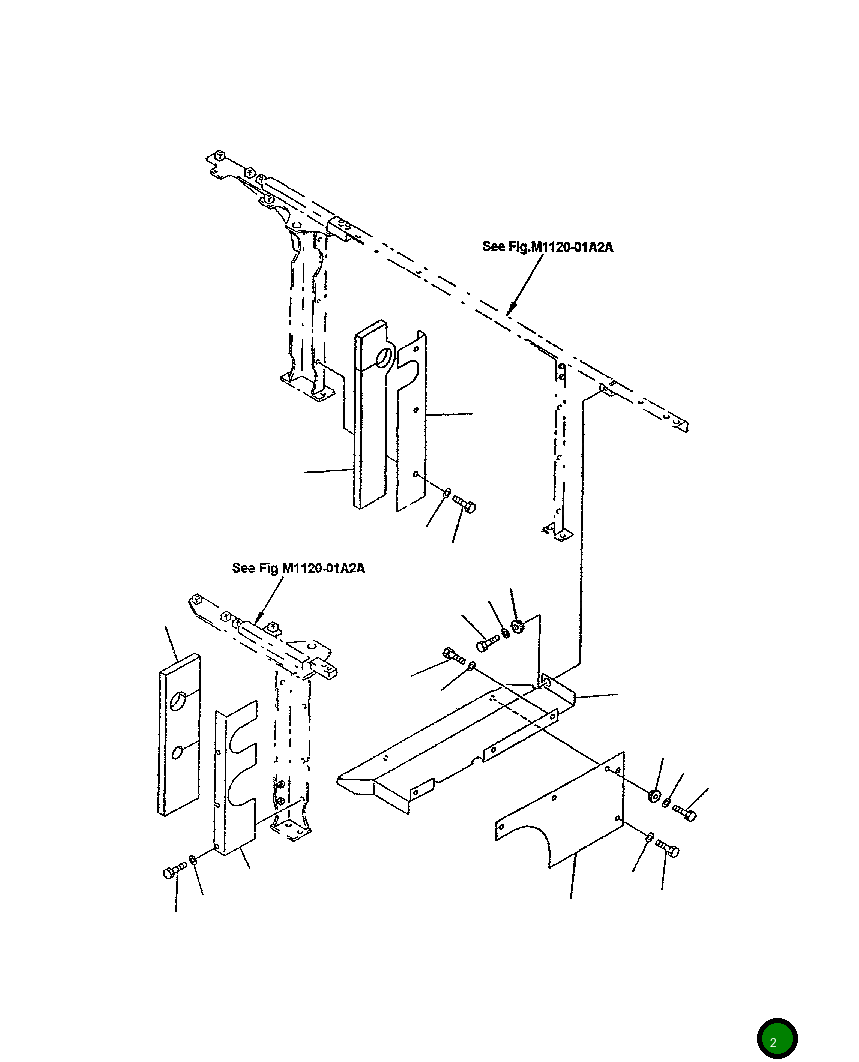 See Fig.M1120-01A2A

See Fig M1120-01A2A

2