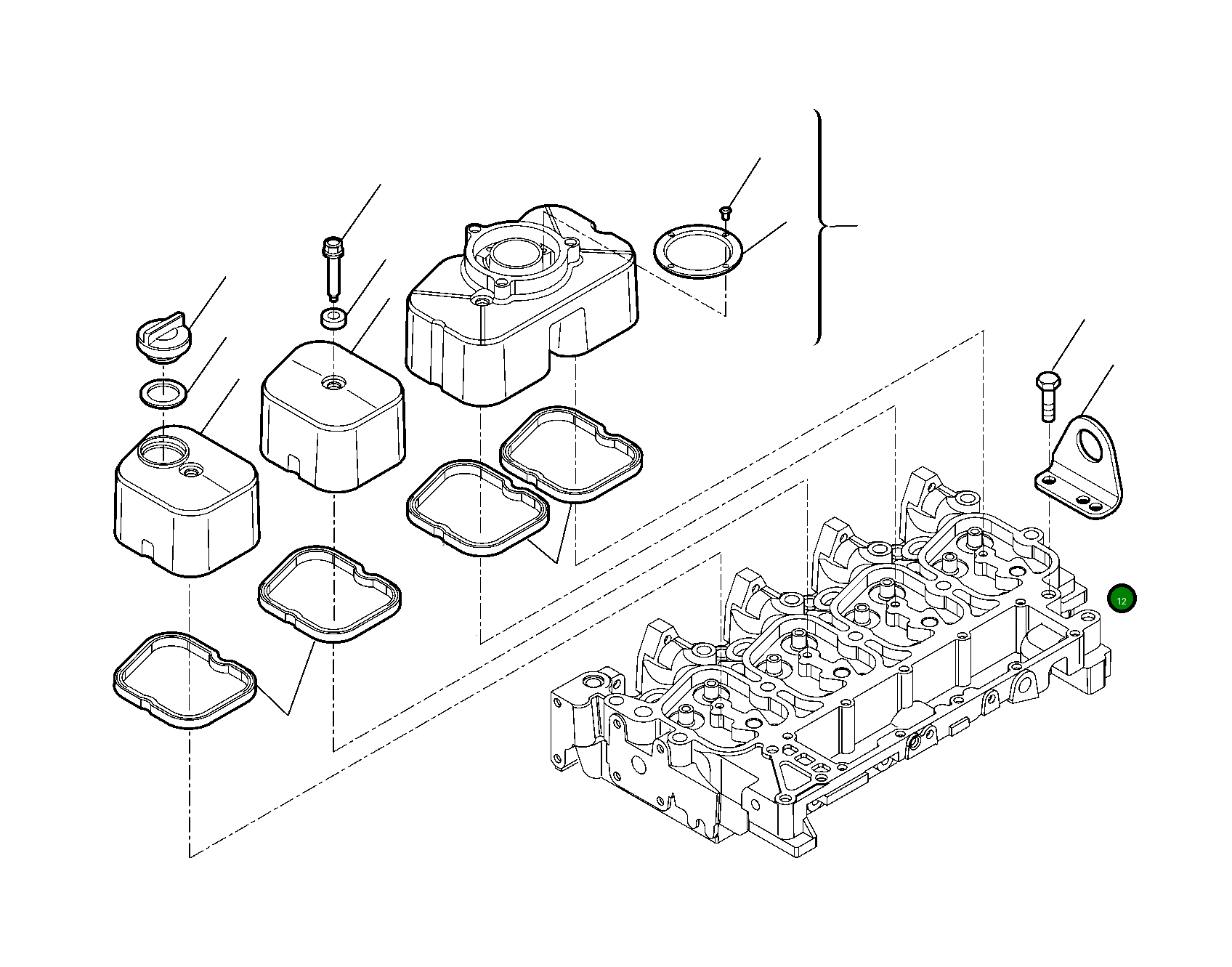 12