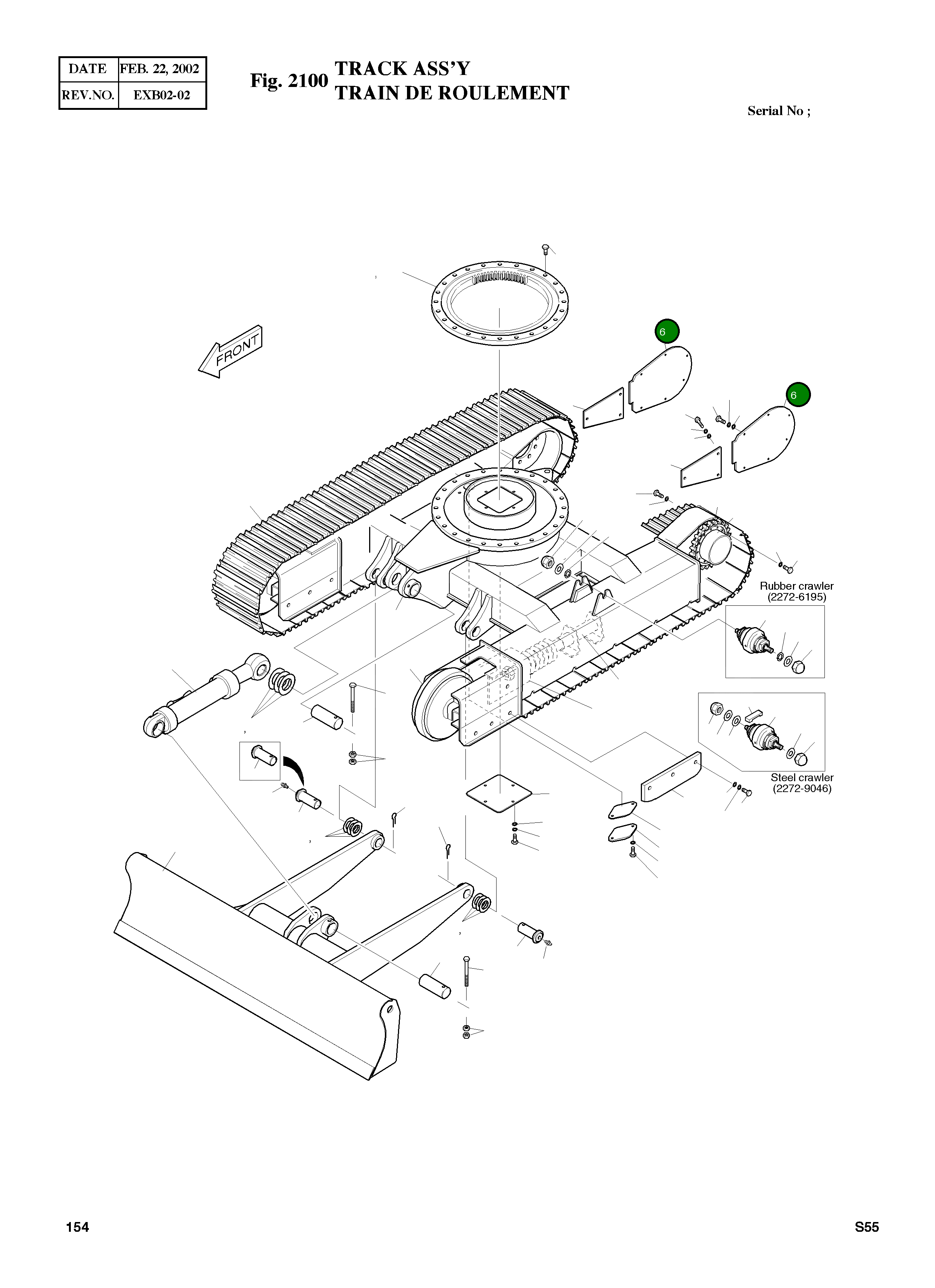 | DATE | FEB. 22, 2002 |
|---|---|
| REV.NO. | EXB02-02 |

Fig. 2100 TRACK ASS'Y
TRAIN DE ROULEMENT

Serial No ;

FRONT

6

6

Rubber crawler
(2272-6195)

Steel crawler
(2272-9046)

154

S55