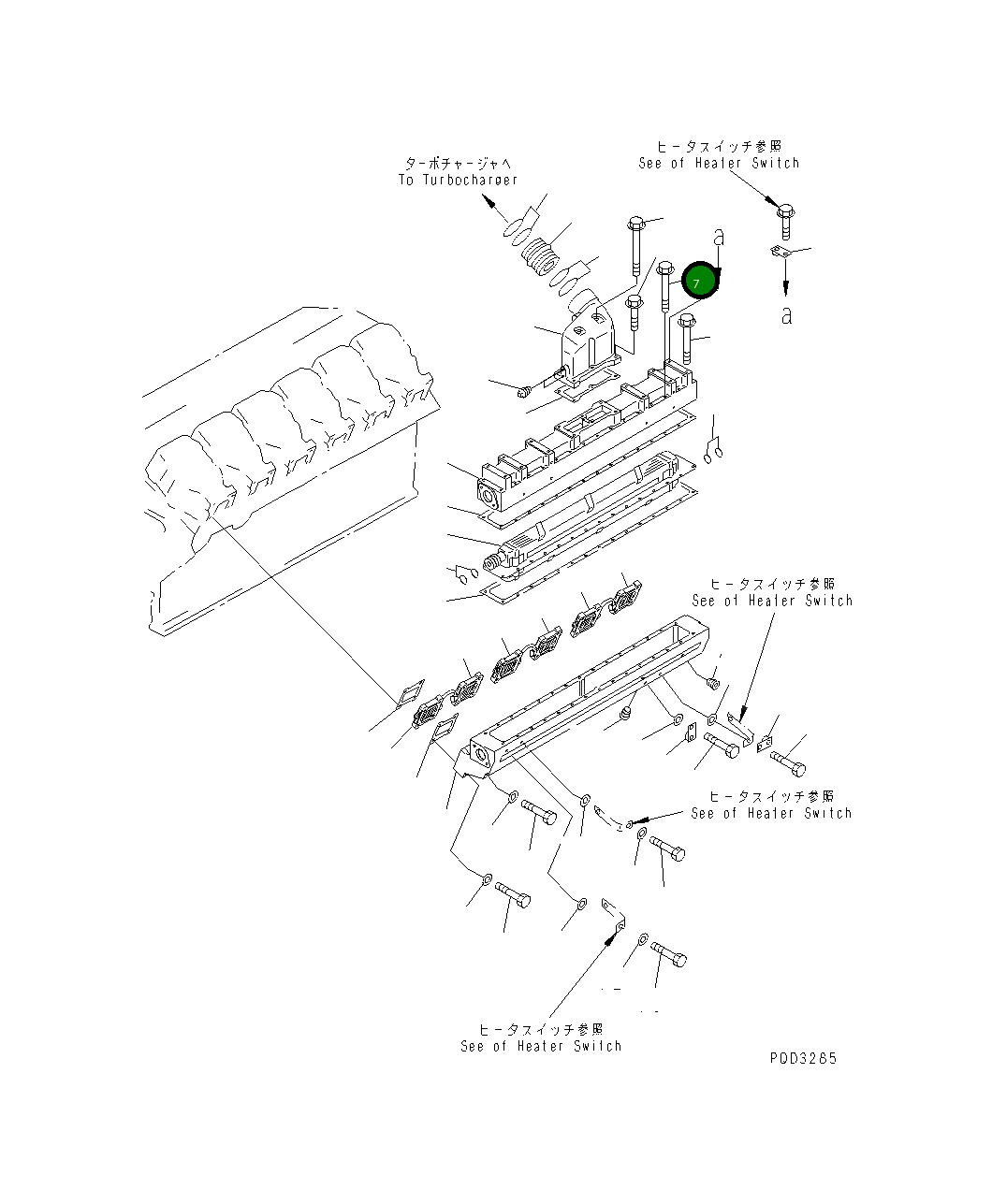 ターボチャージャへ
To Turbocharger

ヒータスイッチ参照
See of Heater Switch

a

7

a

ヒータスイッチ参照
See of Heater Switch

ヒータスイッチ参照
See of Heater Switch

ヒータスイッチ参照
See of Heater Switch

PDD3285