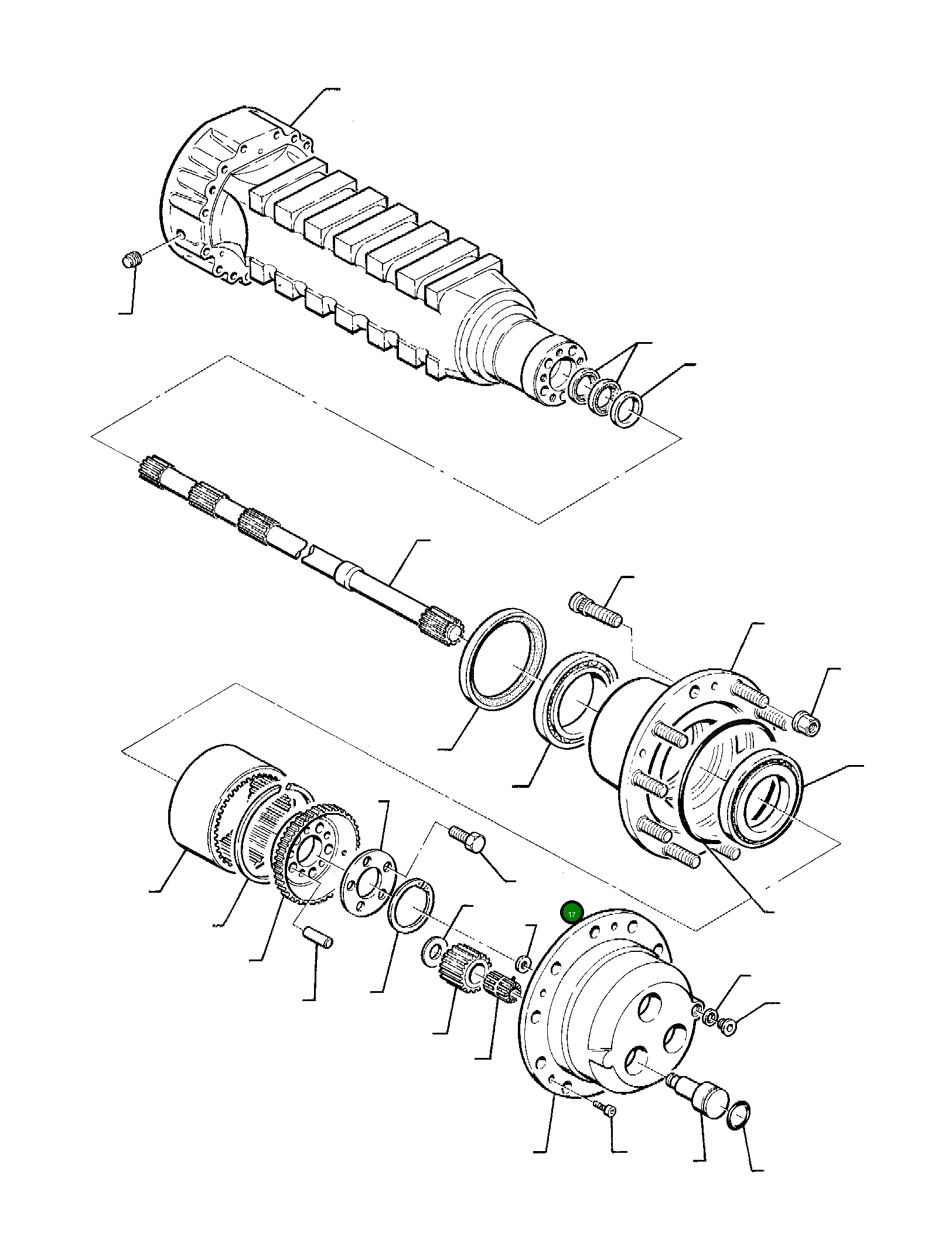 17