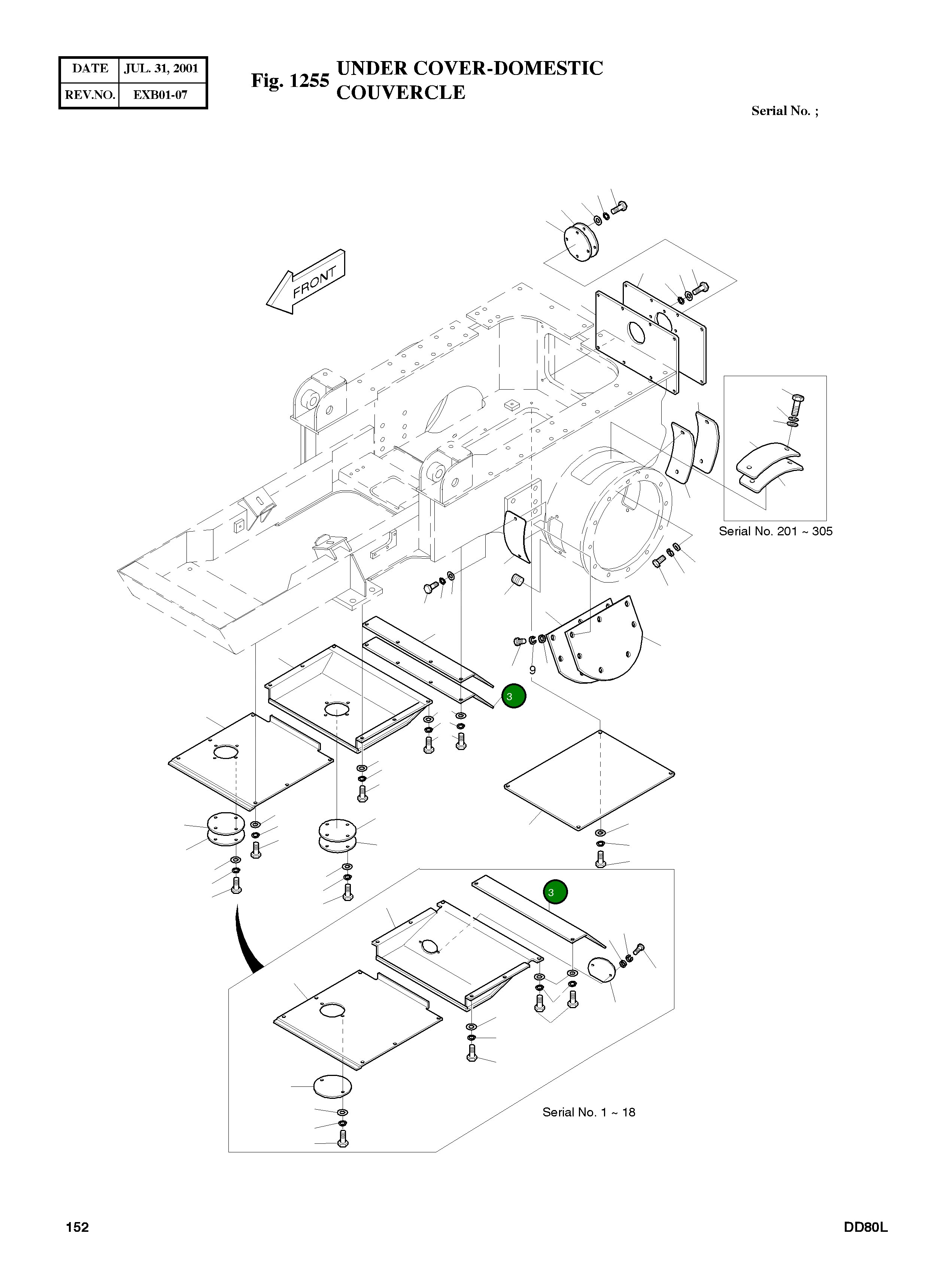 | DATE | JUL. 31, 2001 |
|---|---|
| REV.NO. | EXB01-07 |

Fig. 1255 UNDER COVER-DOMESTIC
COUVERCLE

Serial No. ;

FRONT

Serial No. 201 ~ 305

9

3

3

Serial No. 1 ~ 18

152

DD80L