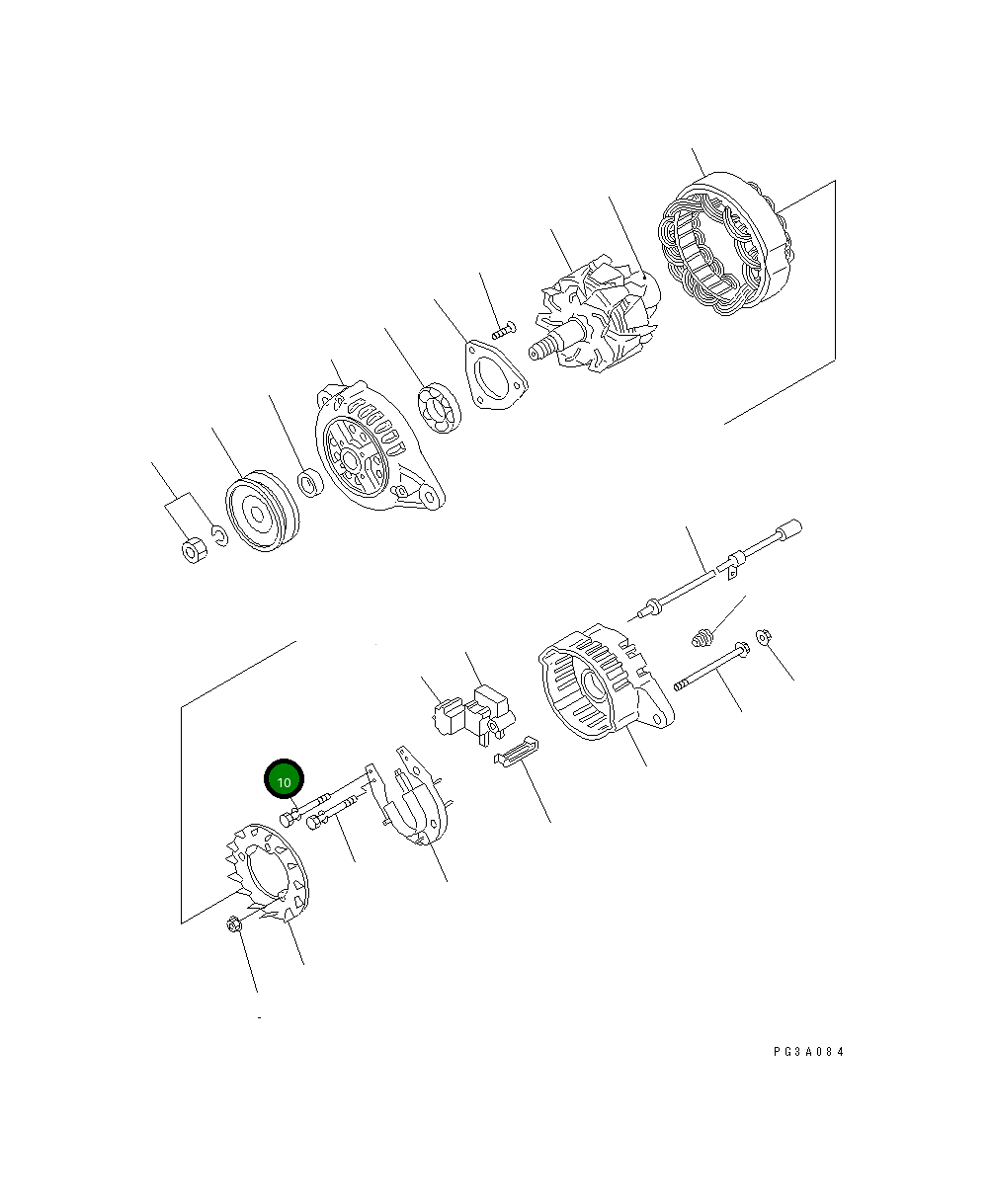 10

PG3A084