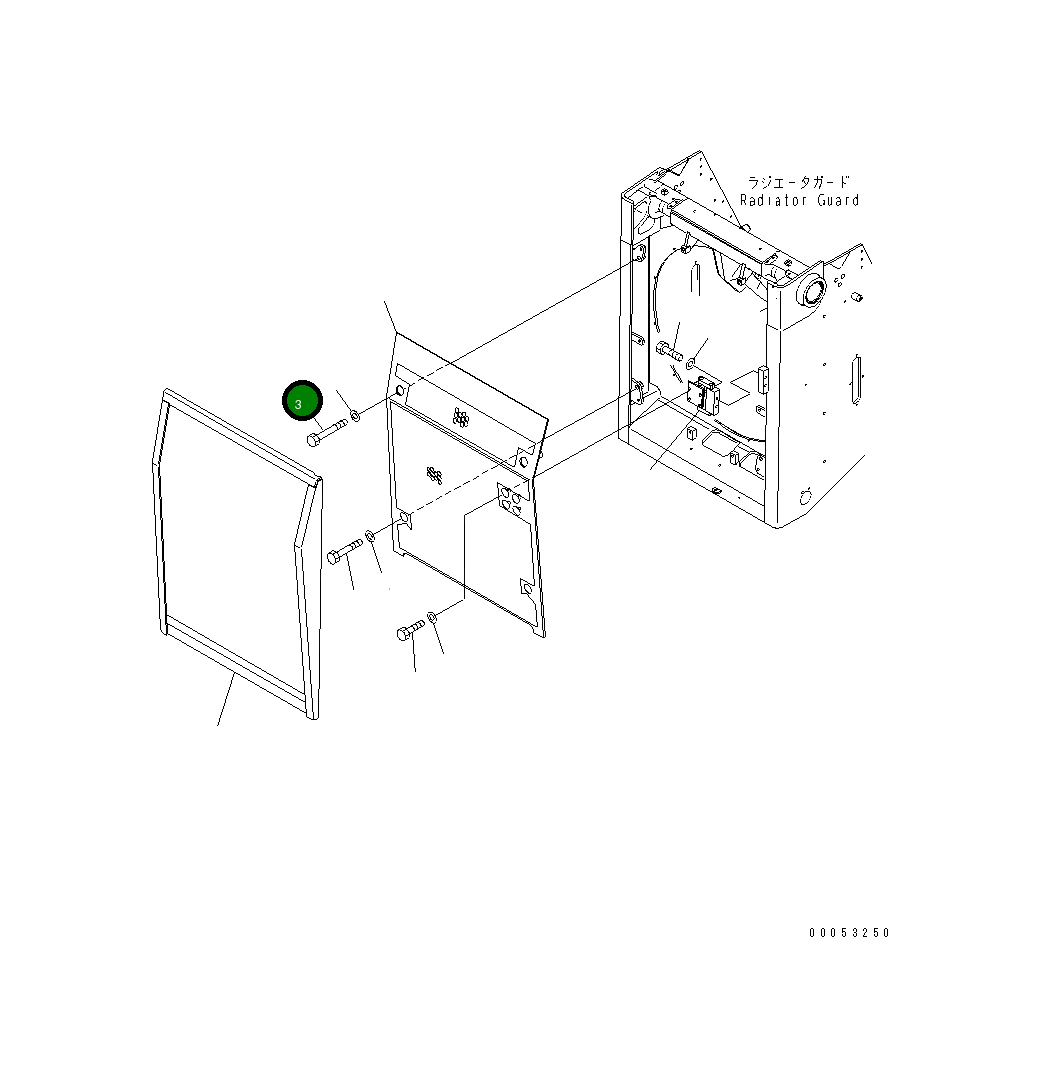 ラジエータガード
Radiator Guard

3

00053250