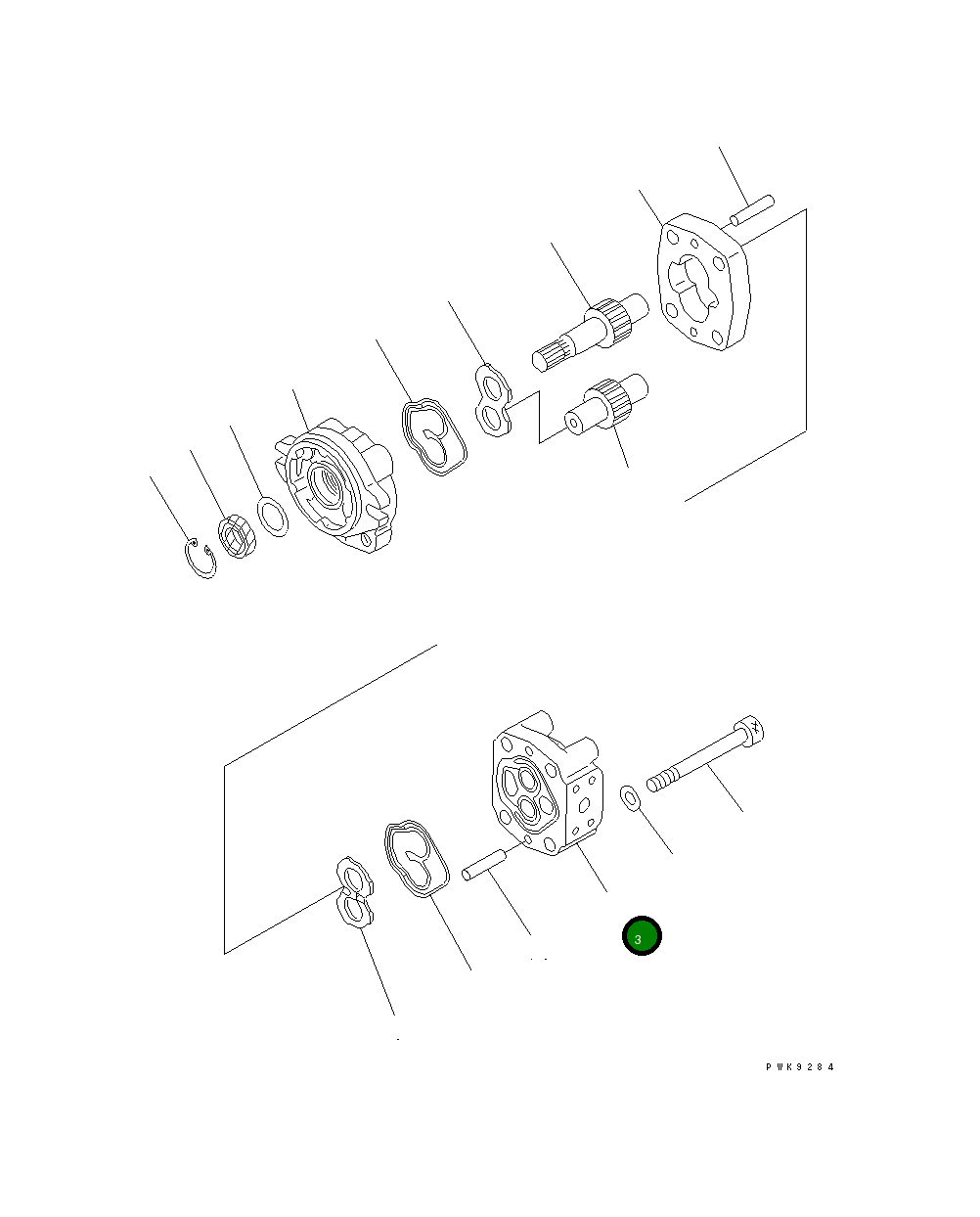 3

PWK9284