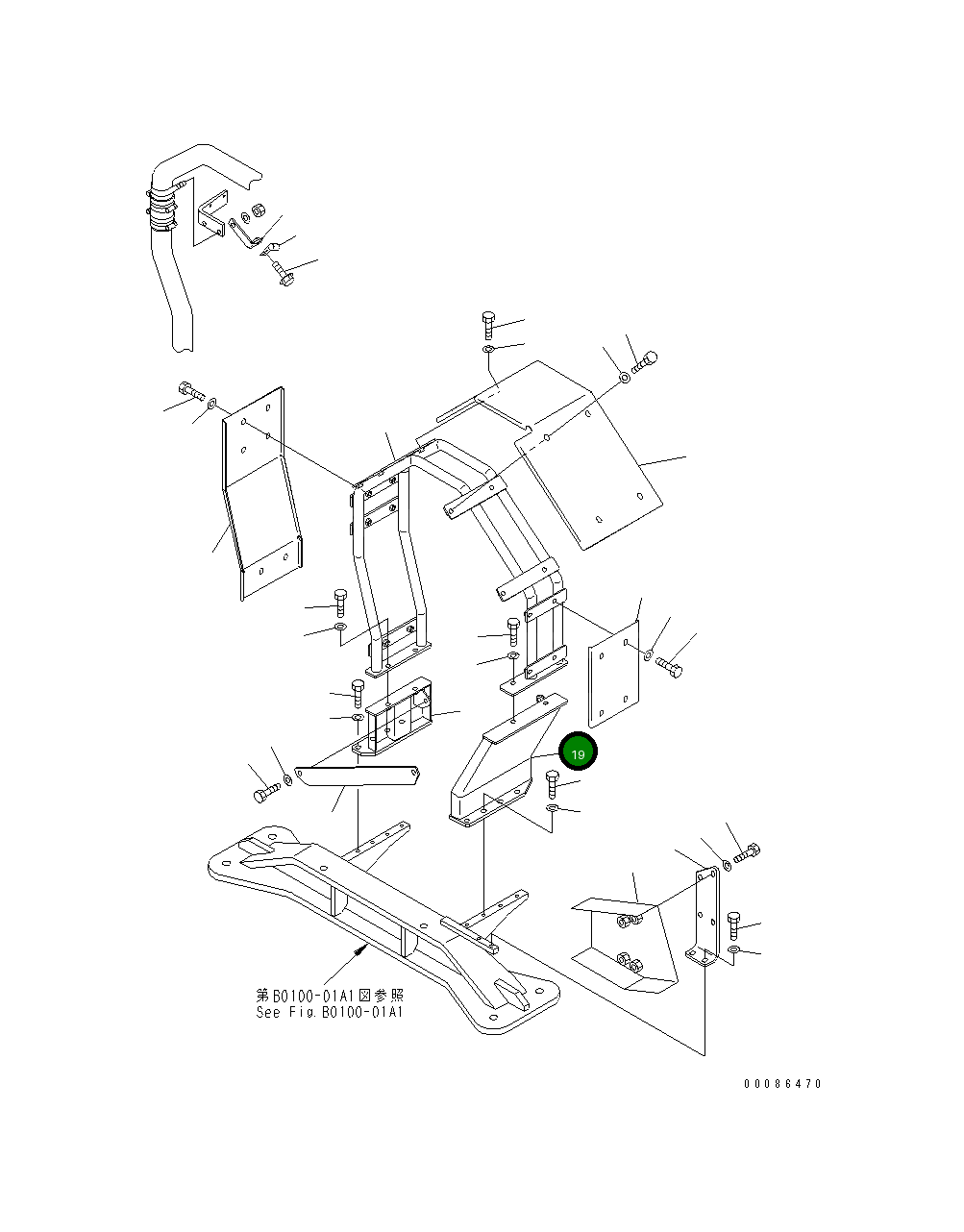 19

第B0100-01A1図参照
See Fig.B0100-01A1

00086470