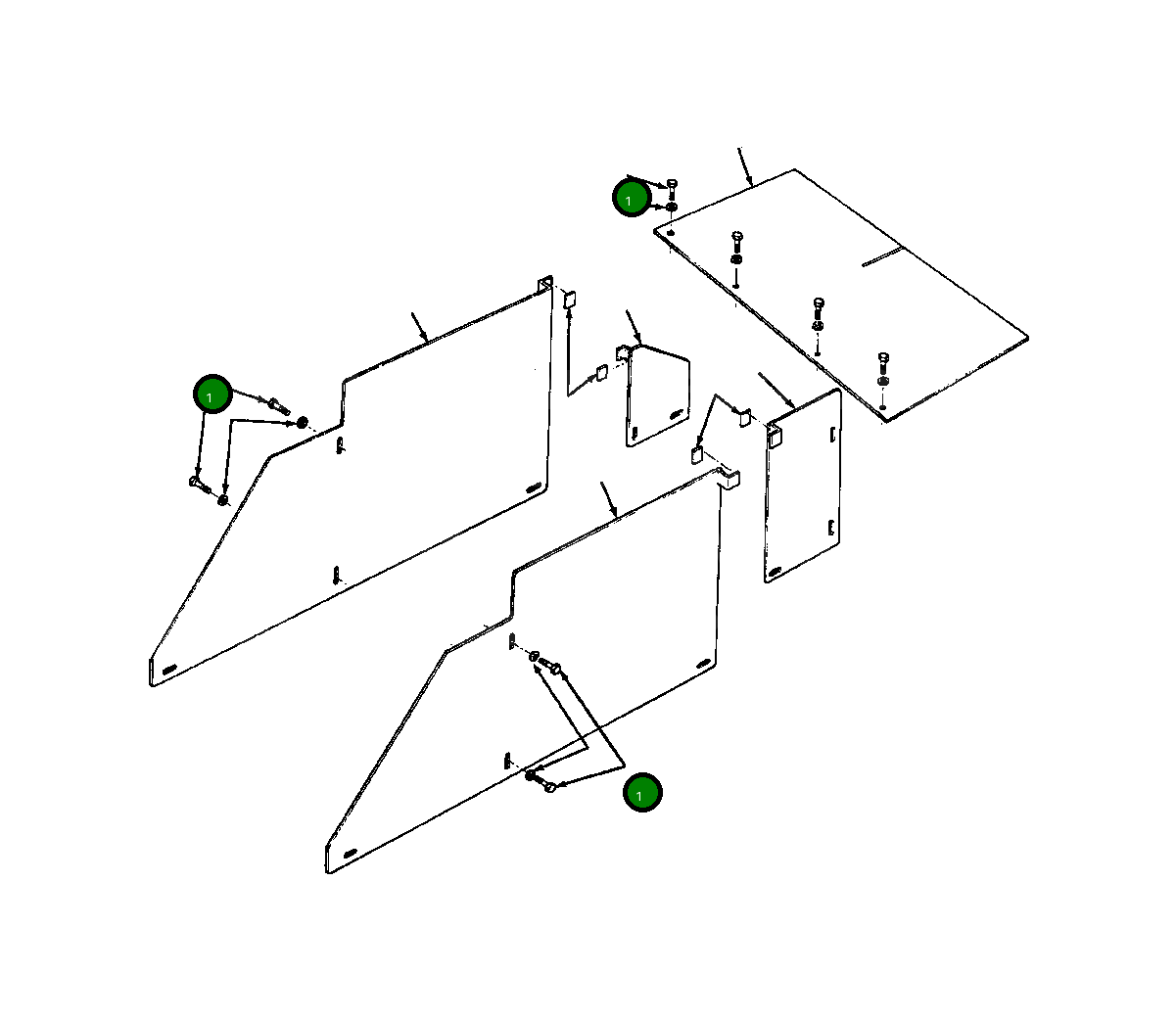 1
1
1