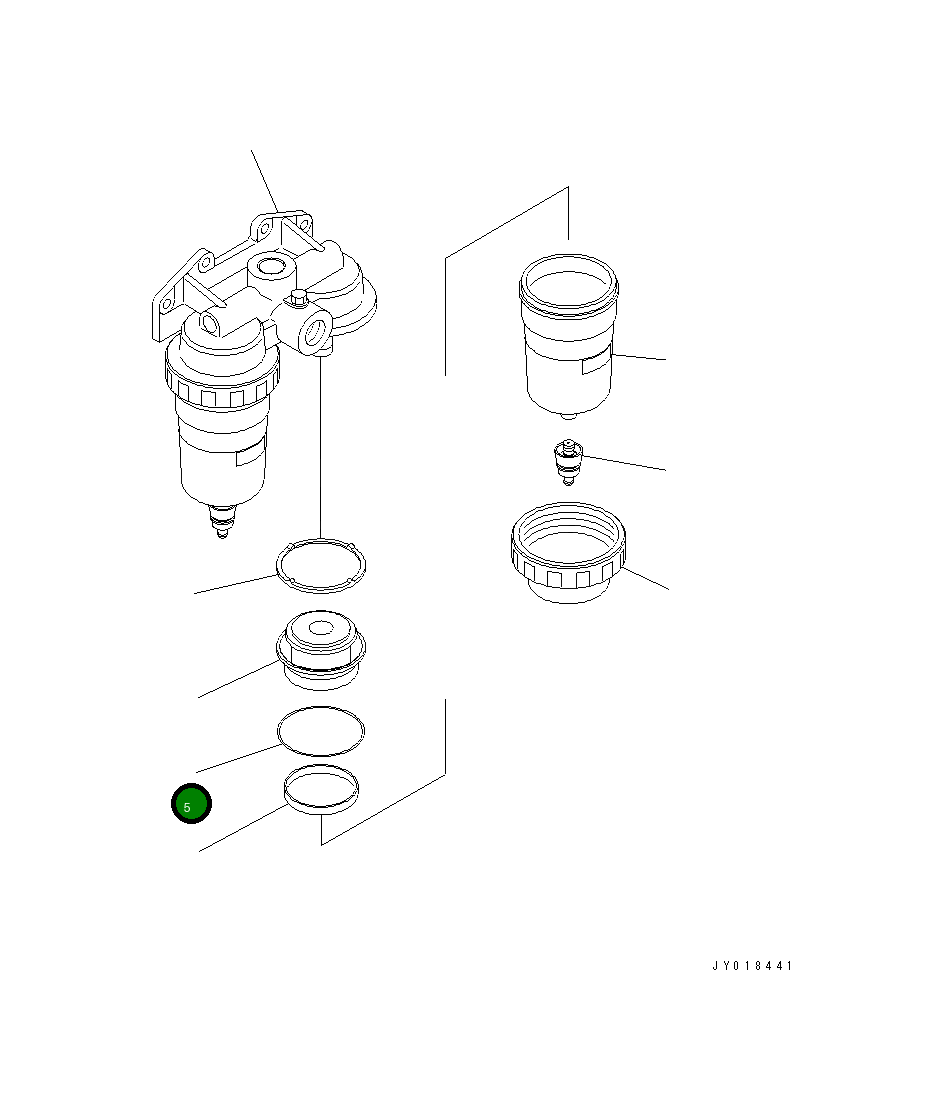 5

JY018441