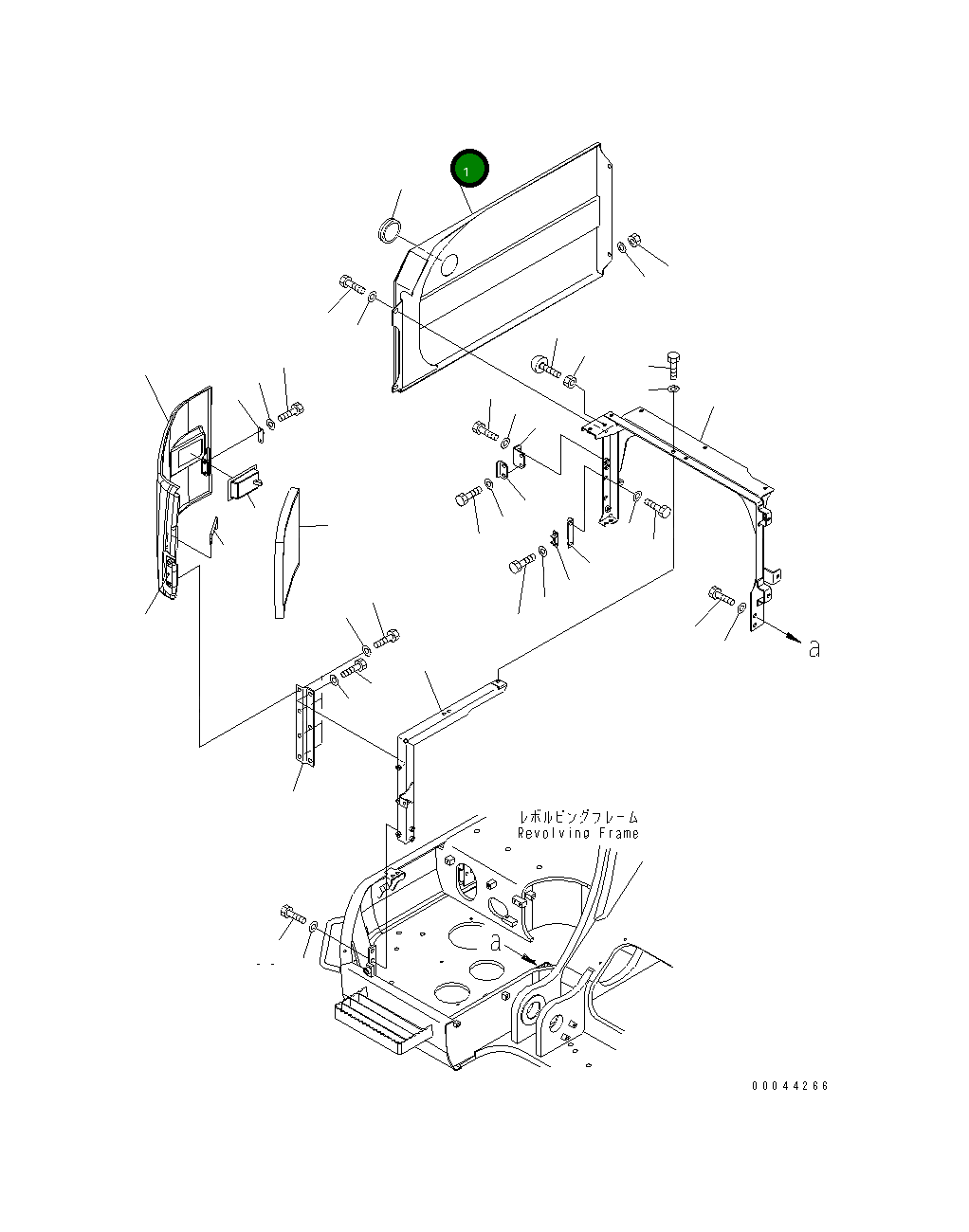 1

a

レボルビングフレーム
Revolving Frame

a

00044266