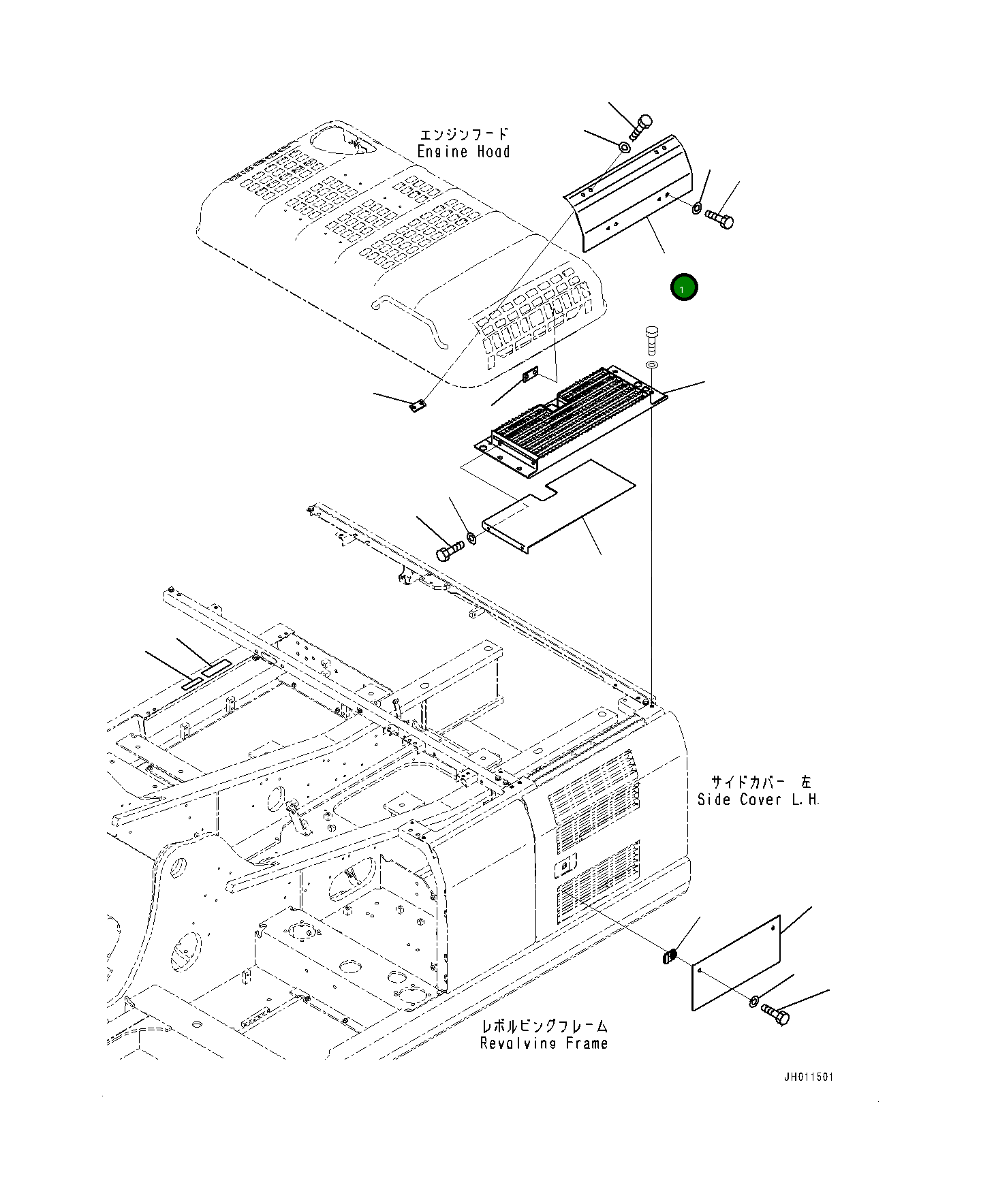 エンジンフード
Engine Hood

1

サイドカバー 左
Side Cover L.H.

レボルビングフレーム
Revolving Frame

JH011501