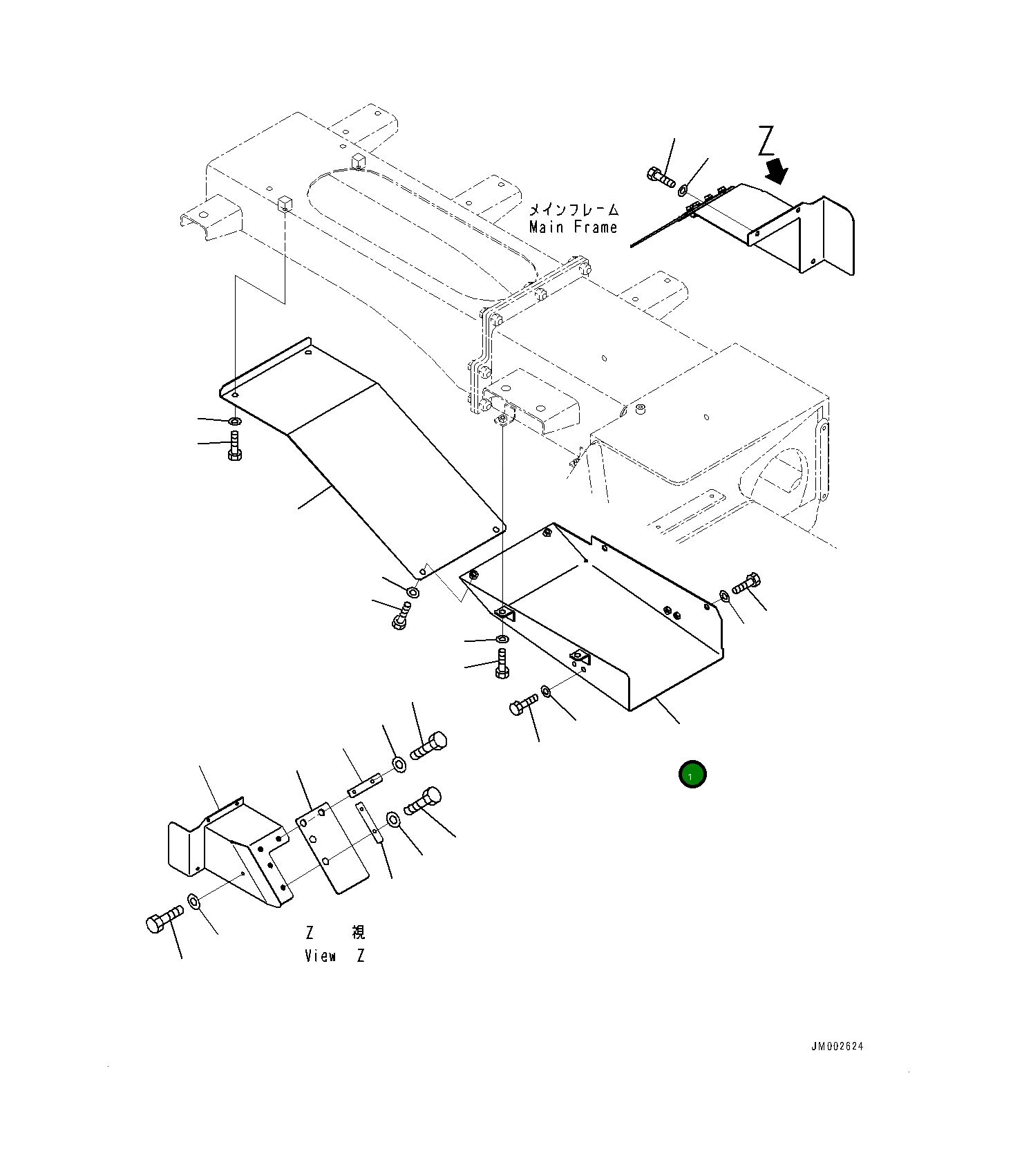 Z

メインフレーム
Main Frame

1

Z 視
View Z

JM002624