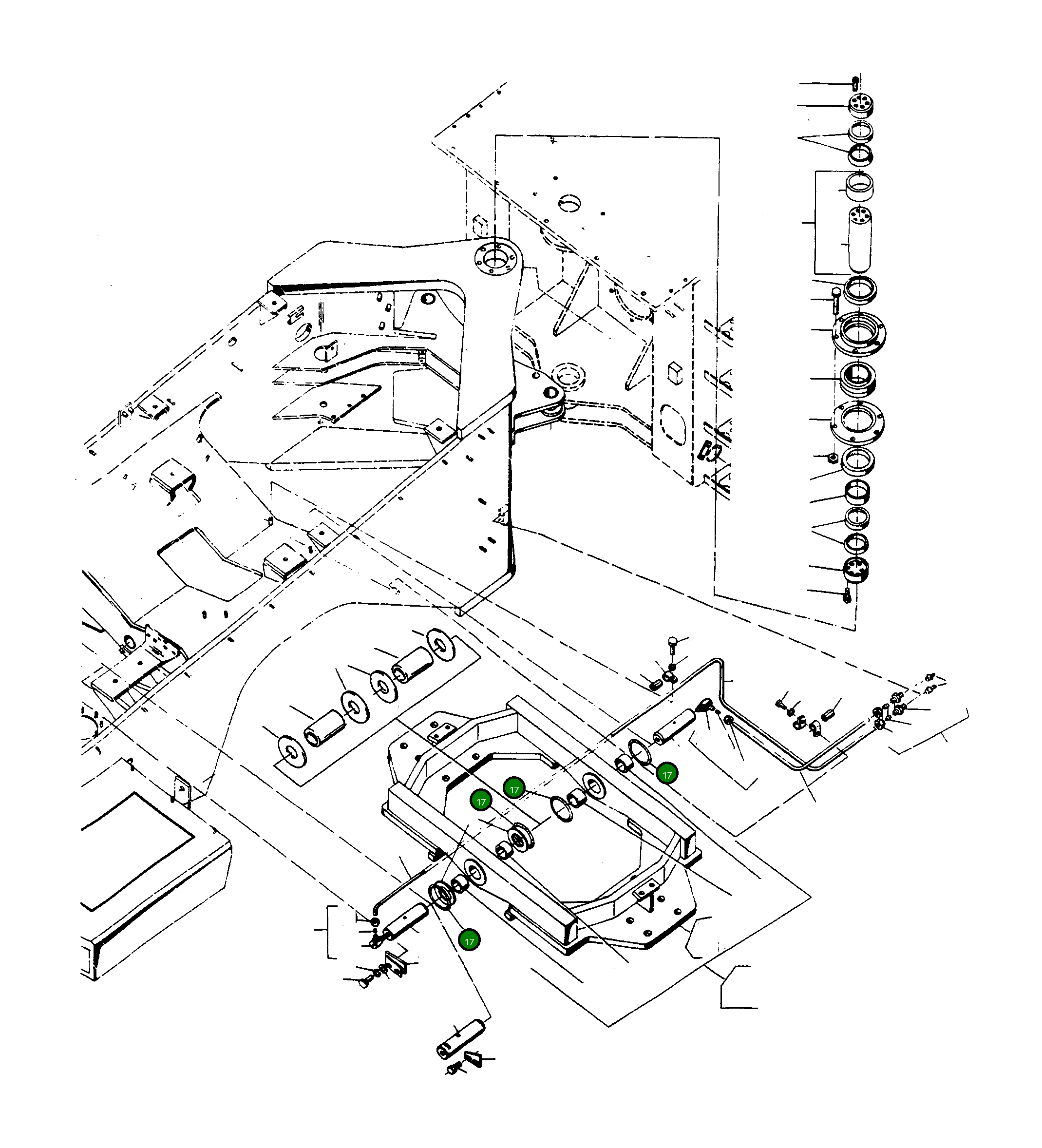 17

17

17

17