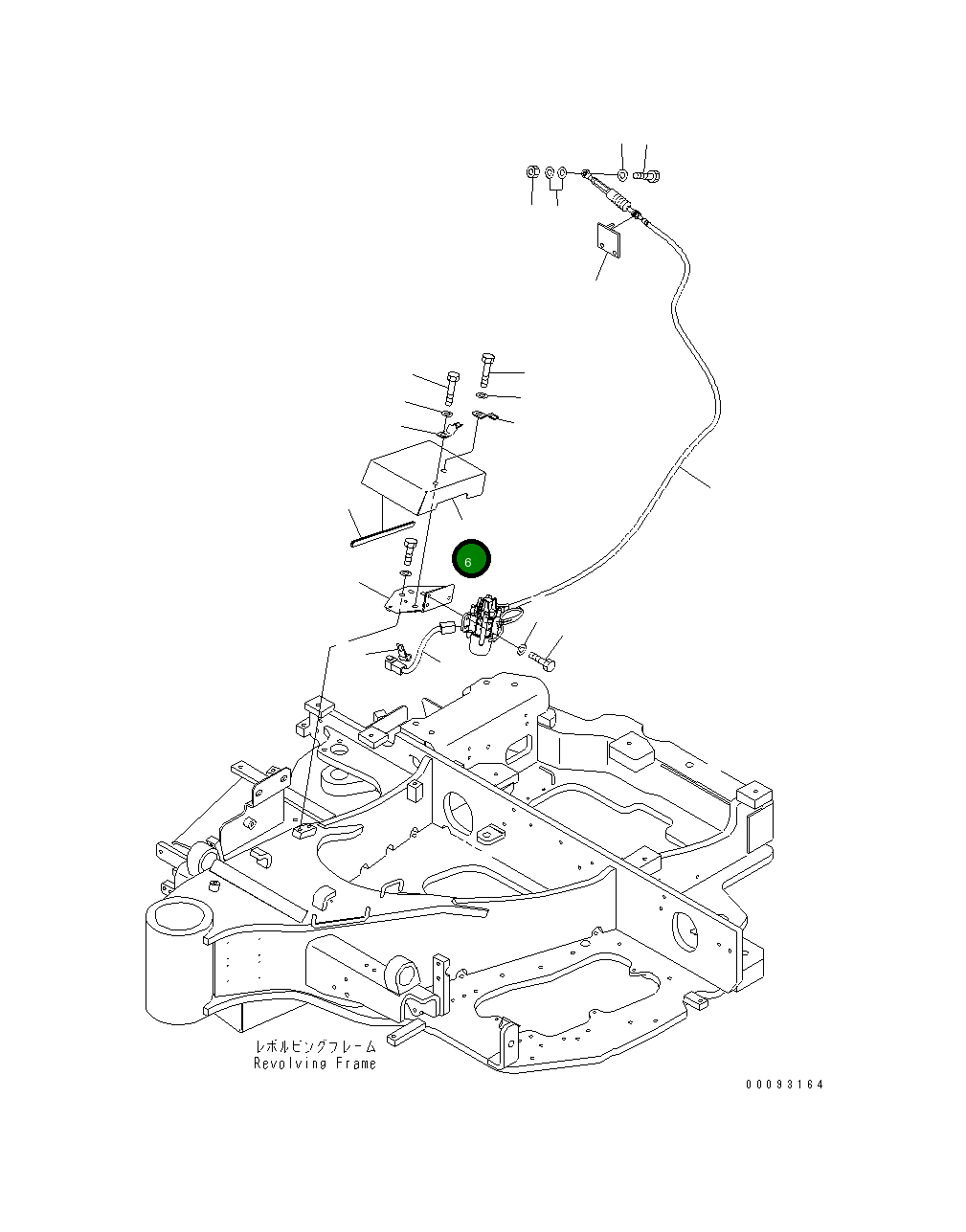 6

レボルビングフレーム
Revolving Frame

00093164