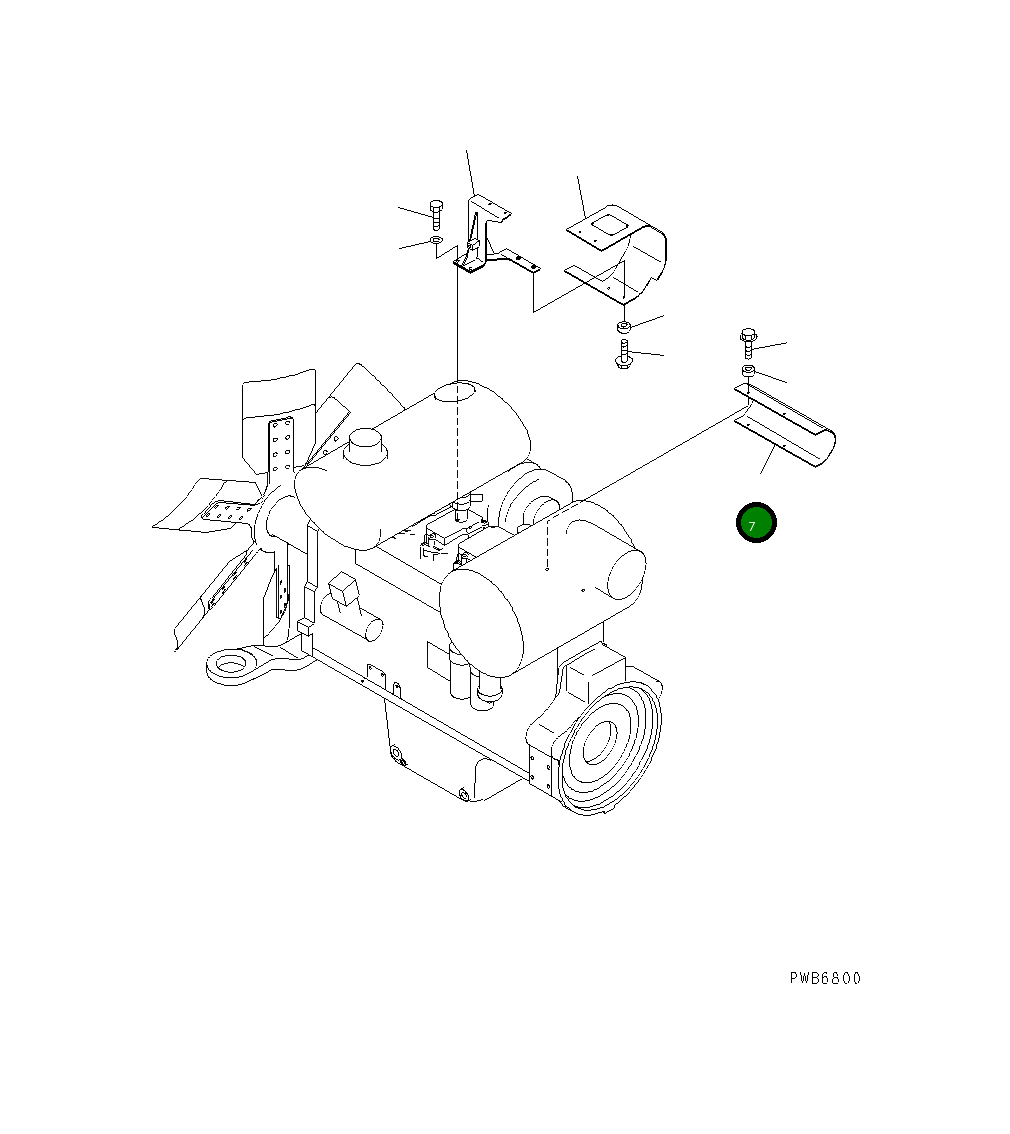 7

PWB6800