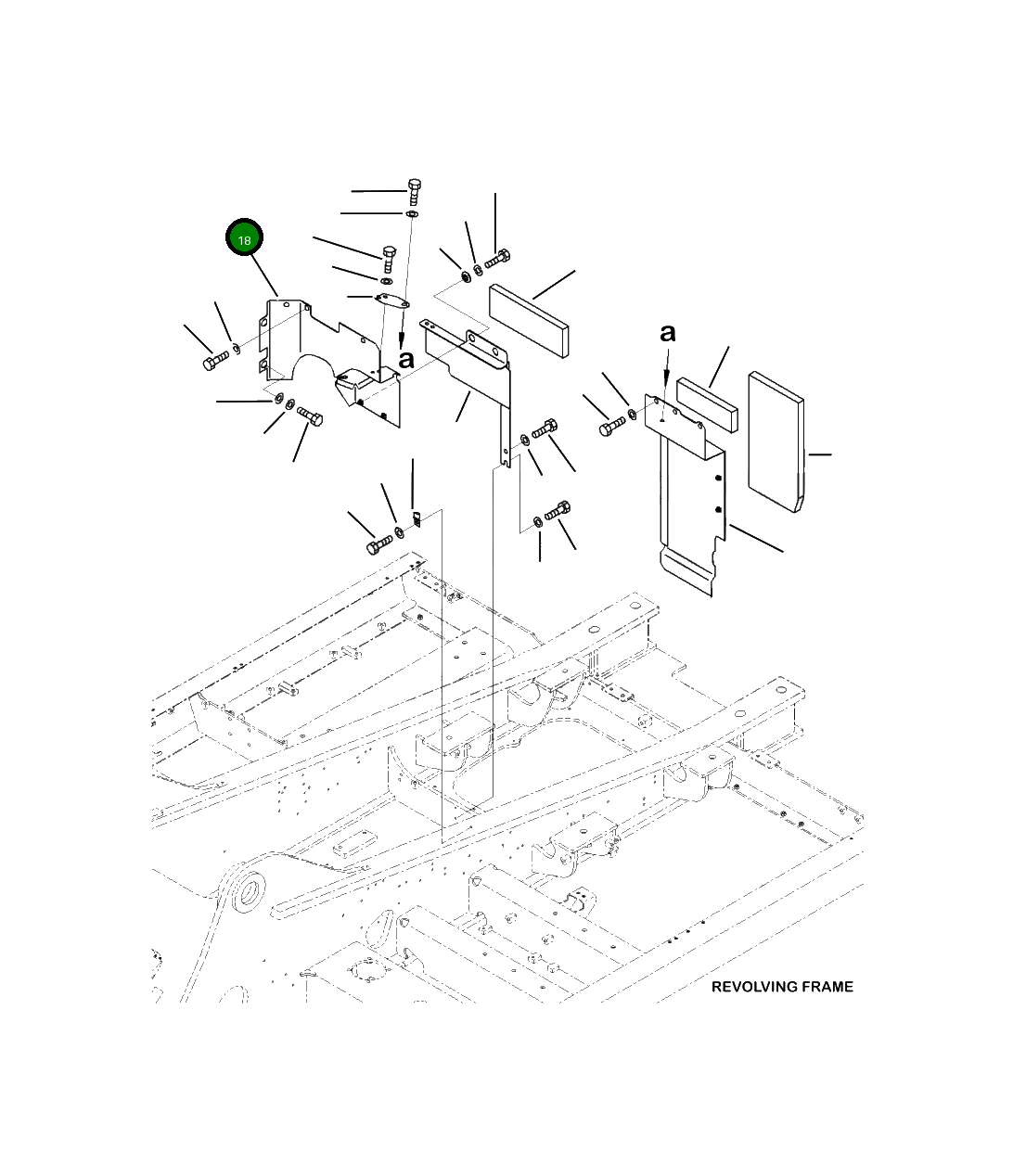 18

a

a

REVOLVING FRAME