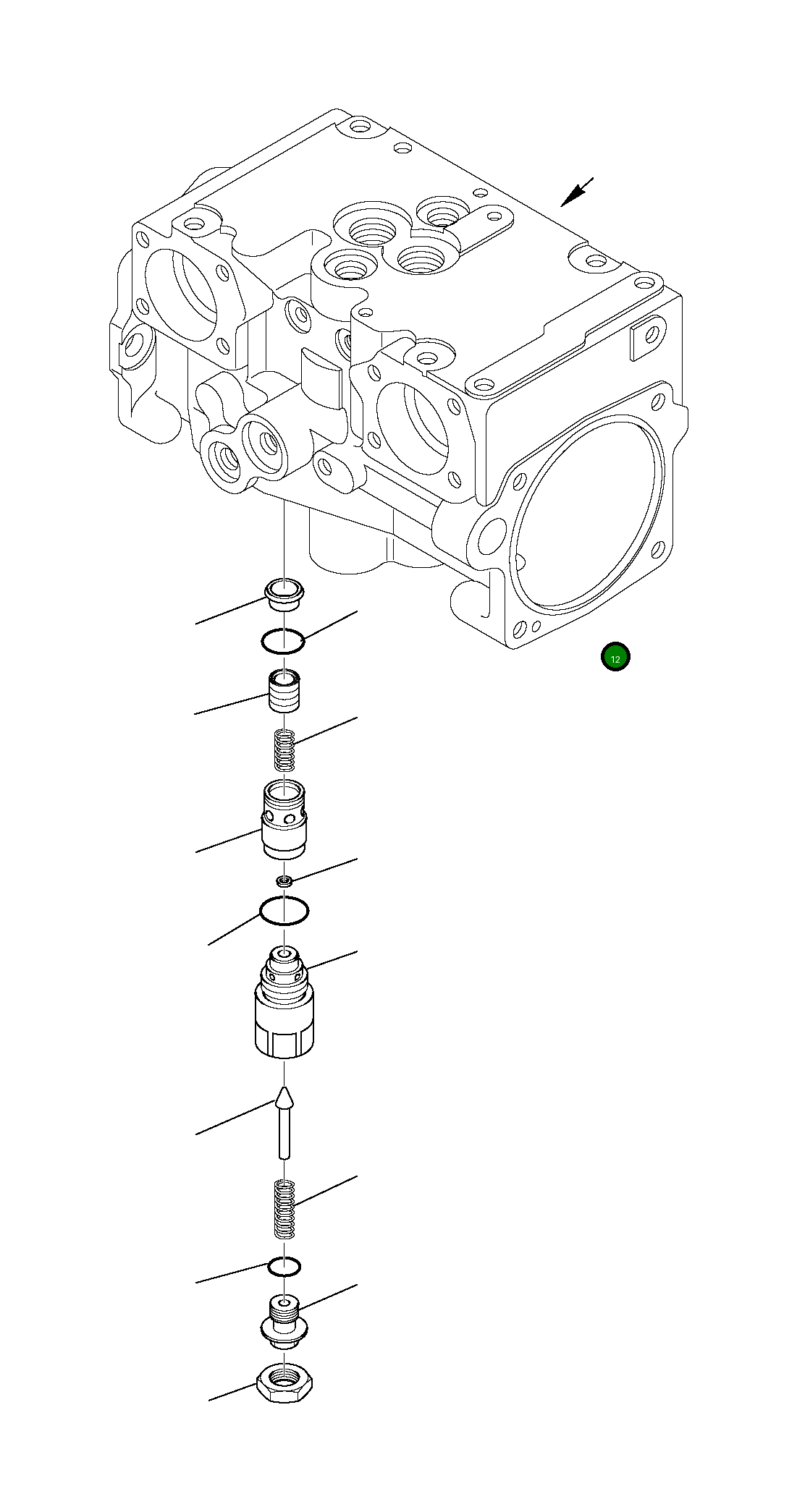 12