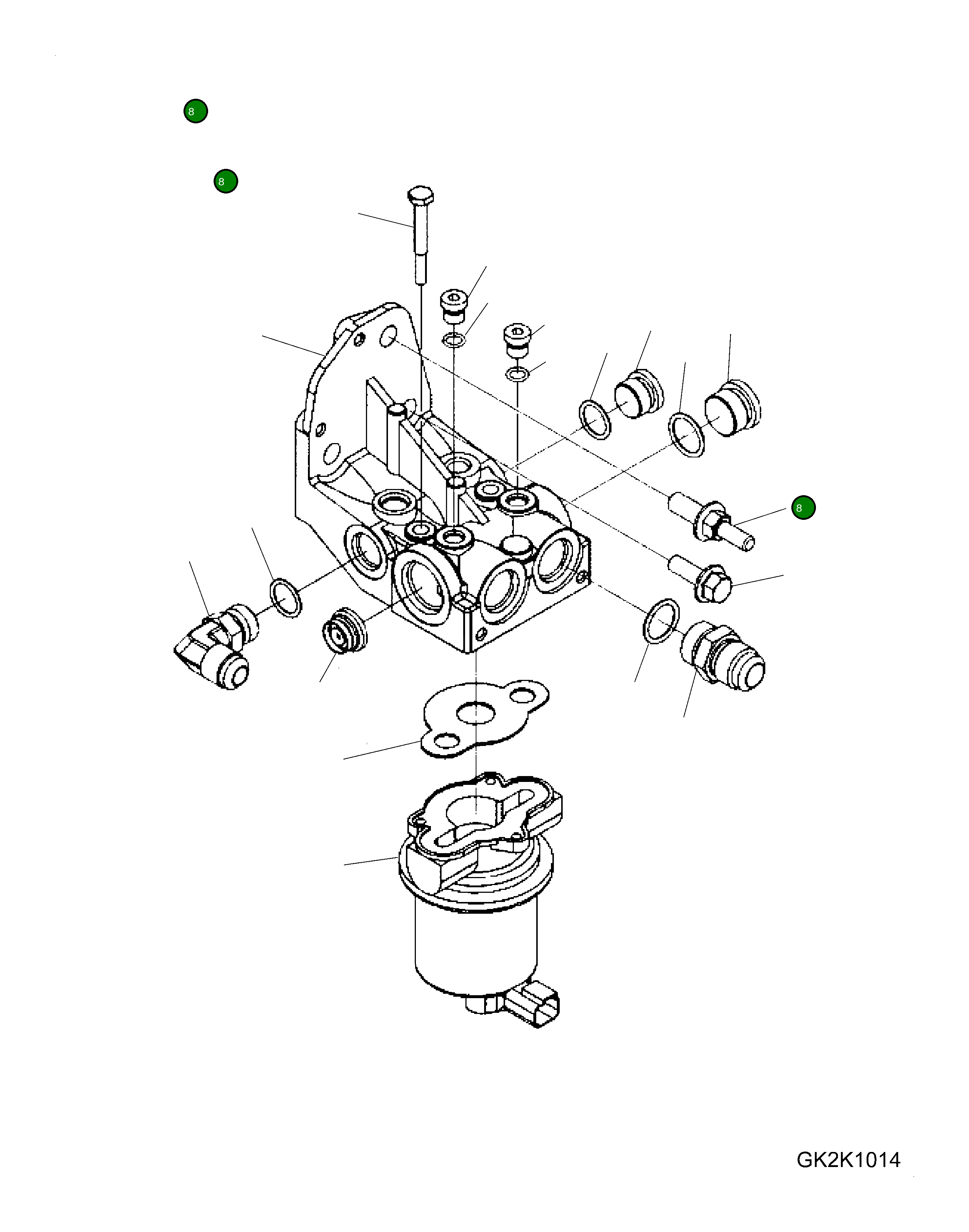 8

8

8

GK2K1014