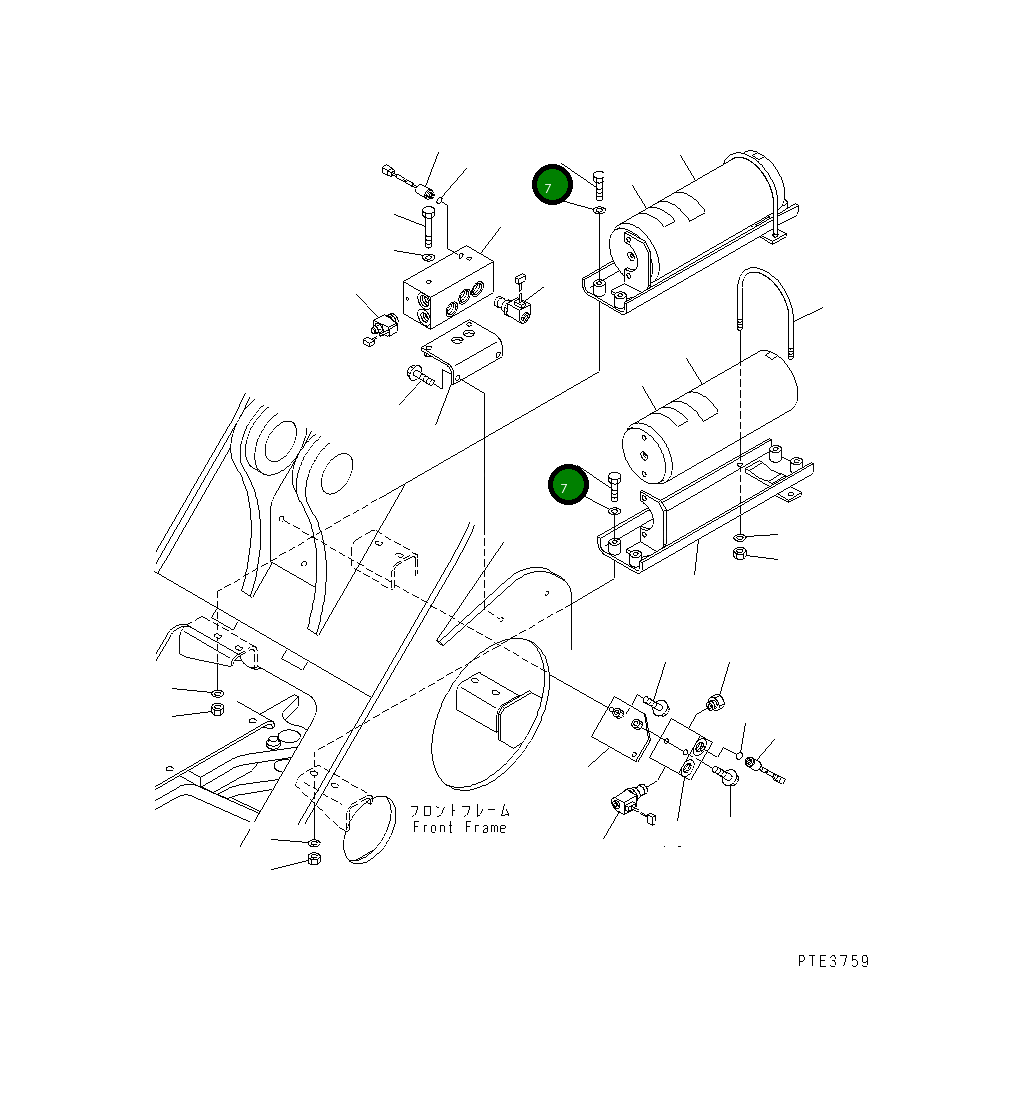 7

7

フロントフレーム
Front Frame

PTE3759