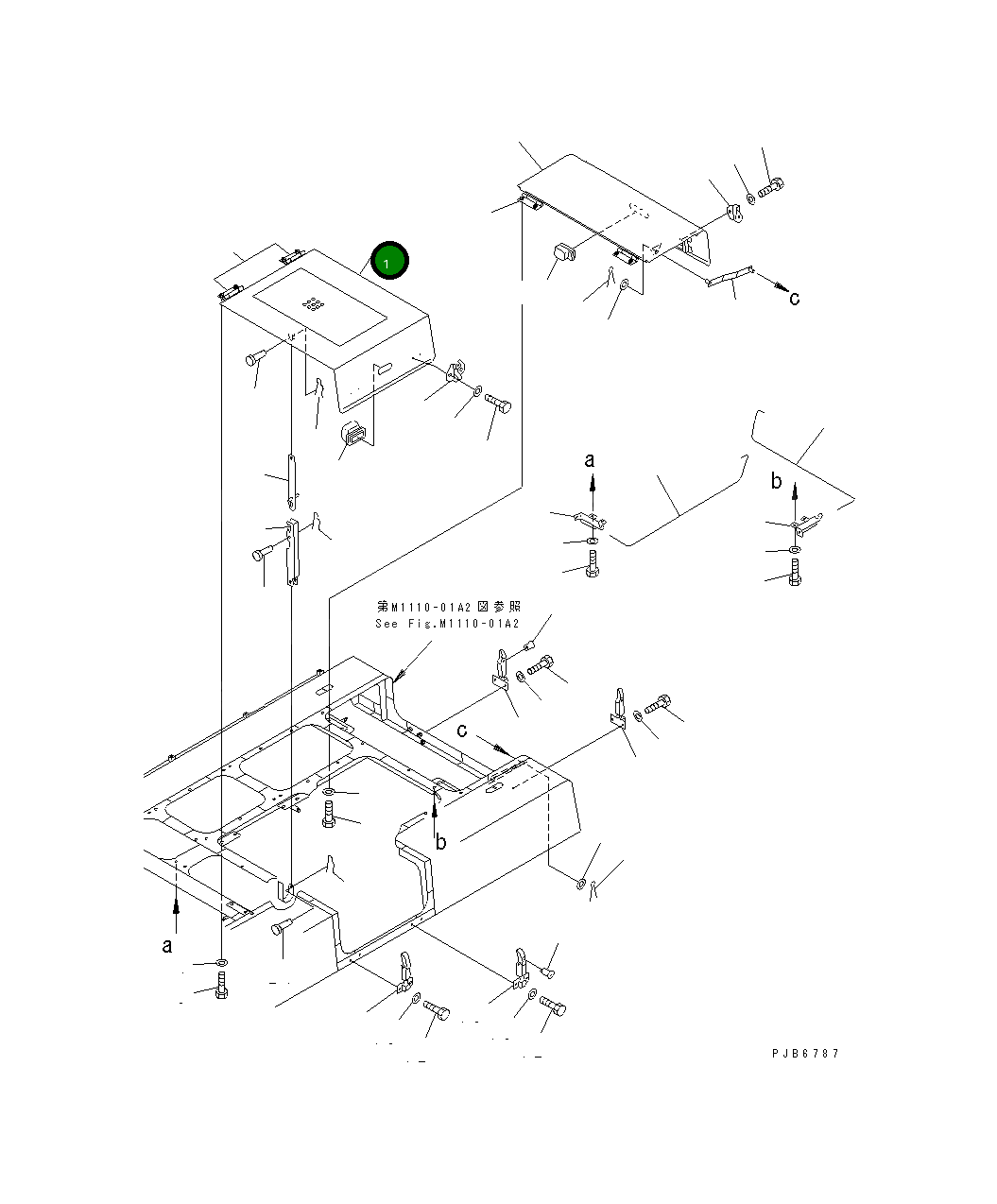 1

c

a

b

第M1110-01A2図参照
See Fig.M1110-01A2

c

b

a

PJB6787