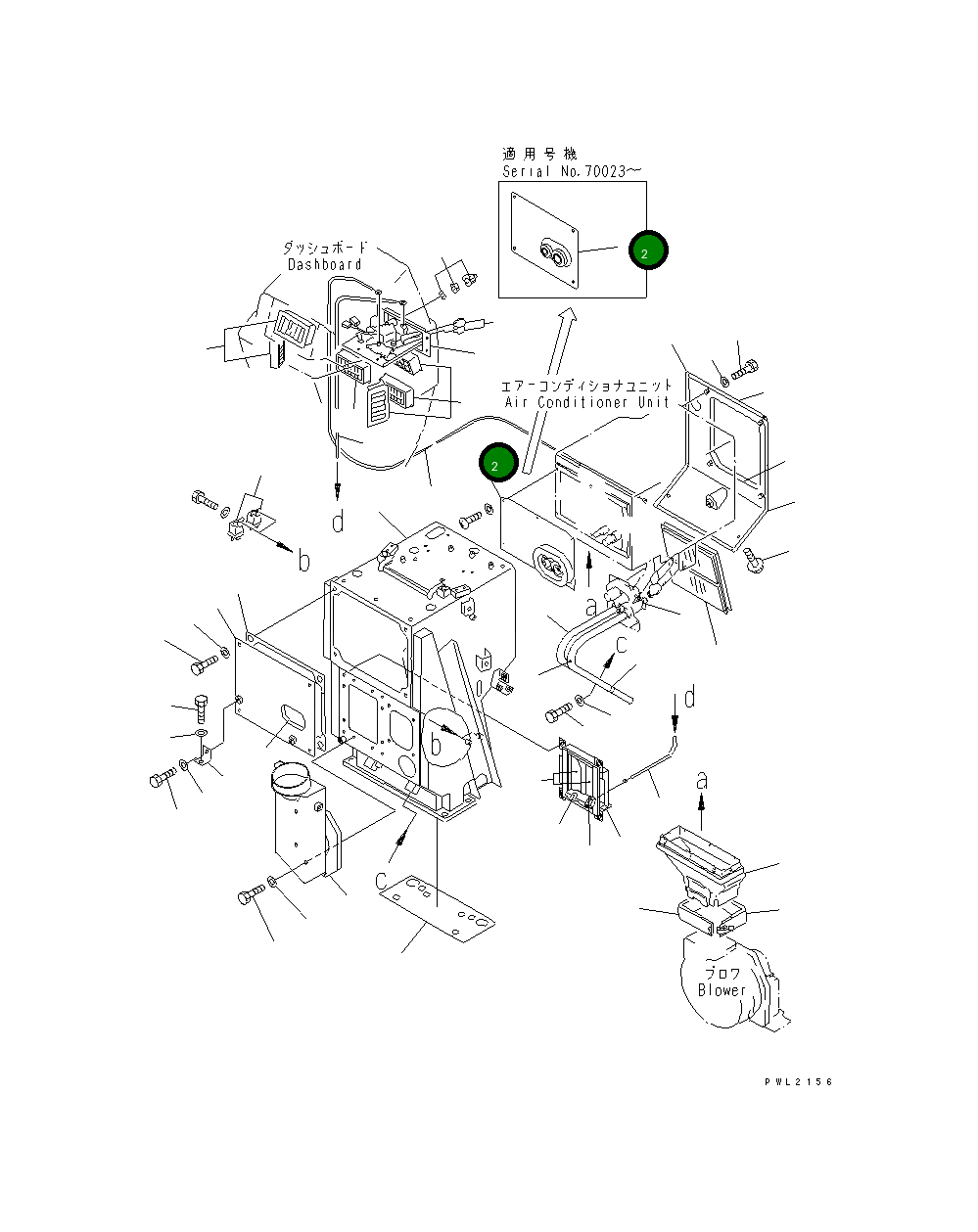 適用号機
Serial No.70023～

2

ダッシュボード
Dashboard

エアーコンディショナユニット
Air Conditioner Unit

2

d

b

a

c

d

b

a

c

ブロワ
Blower

PWL2156