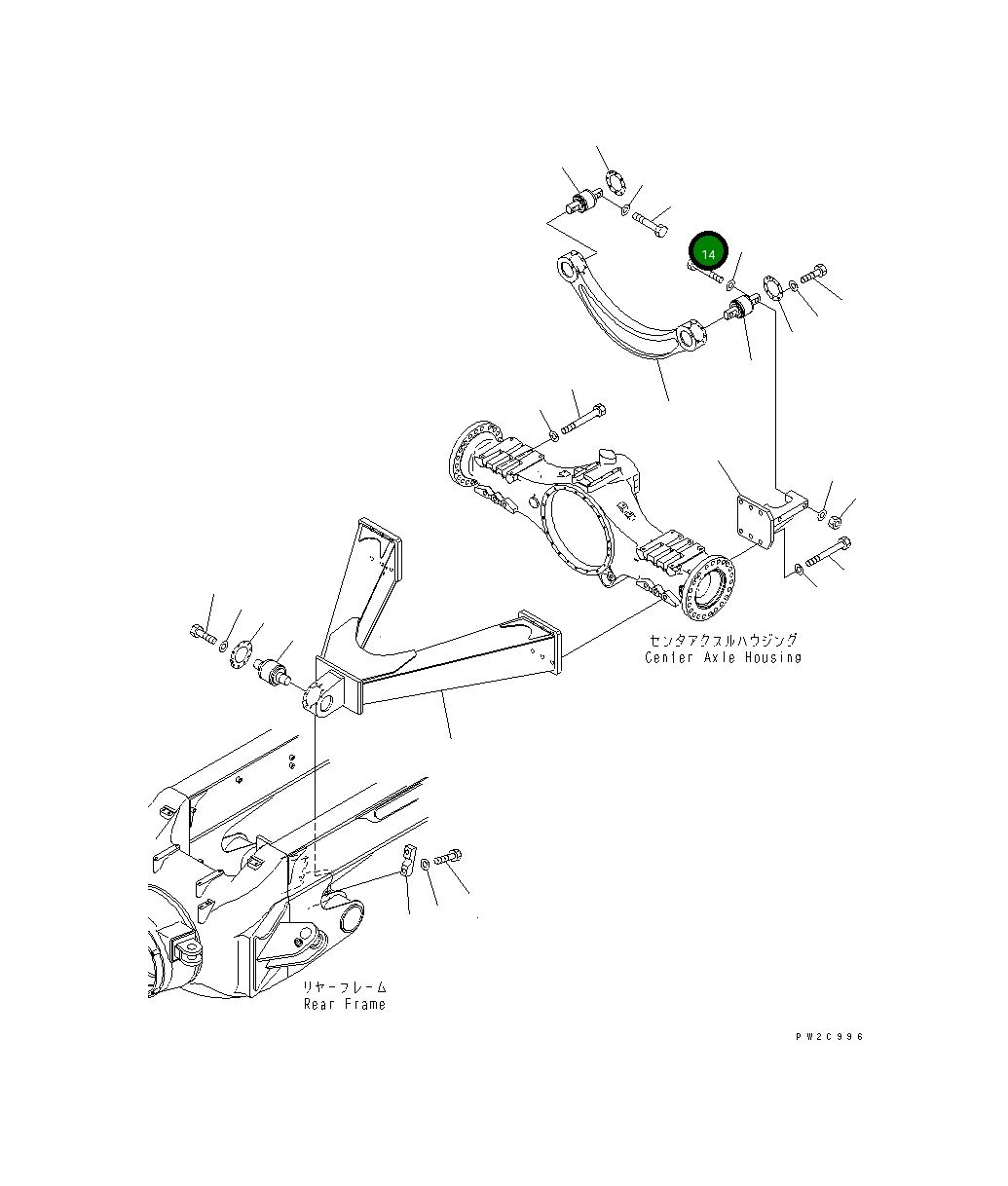 14

センタアクスルハウジング
Center Axle Housing

リヤーフレーム
Rear Frame

PW2C996