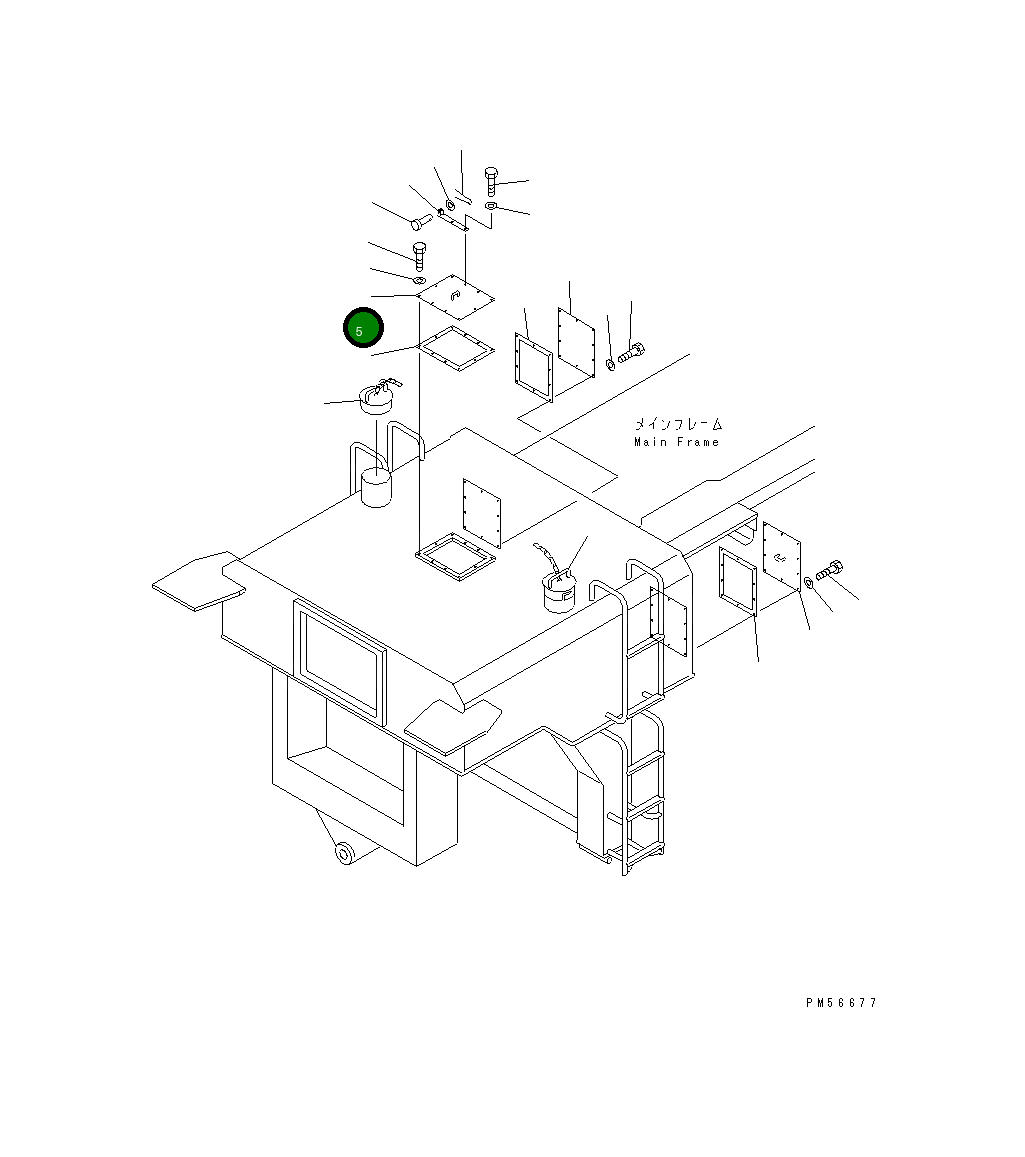 5

メインフレーム
Main Frame

PM56677