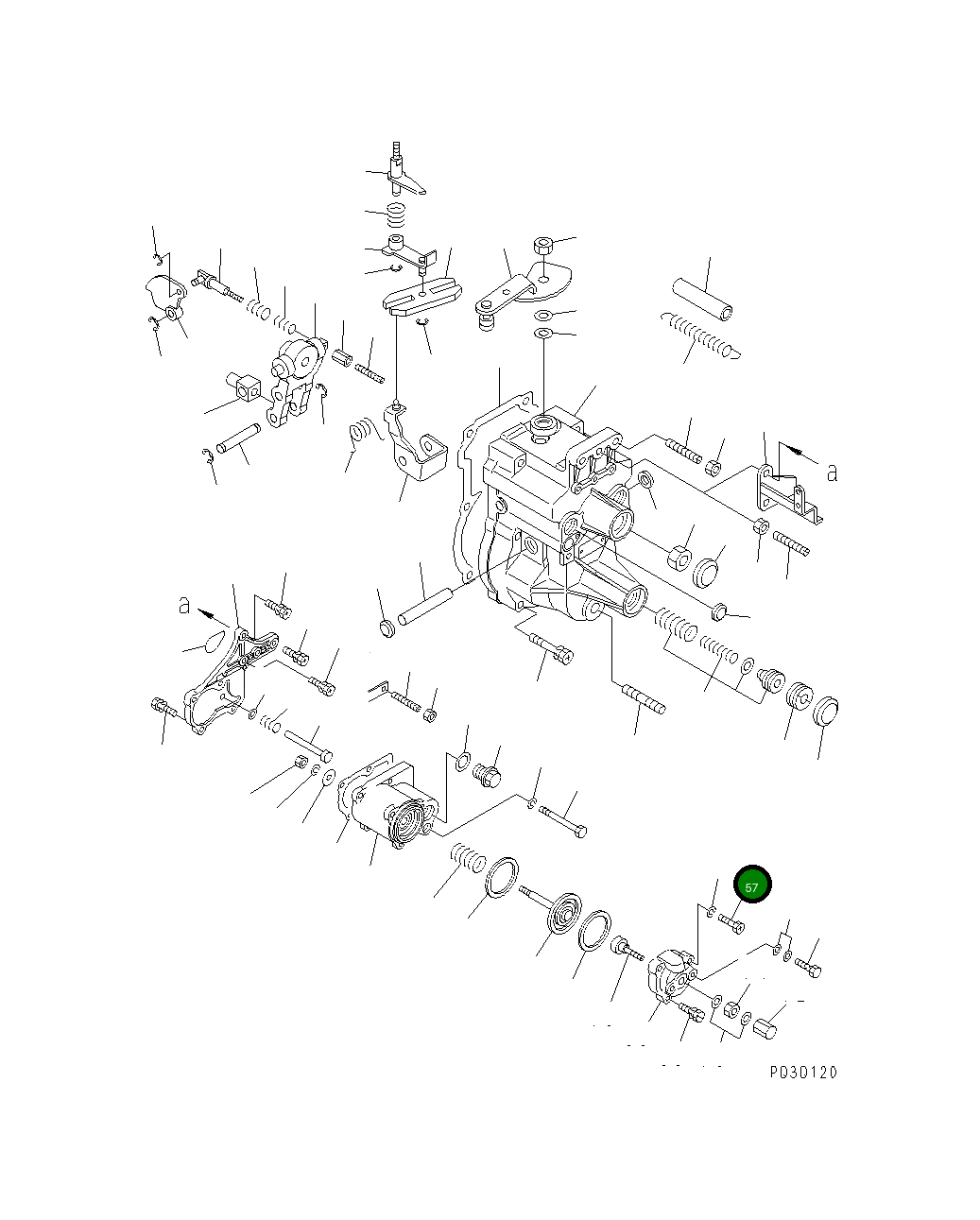 a

a

57

PD30120