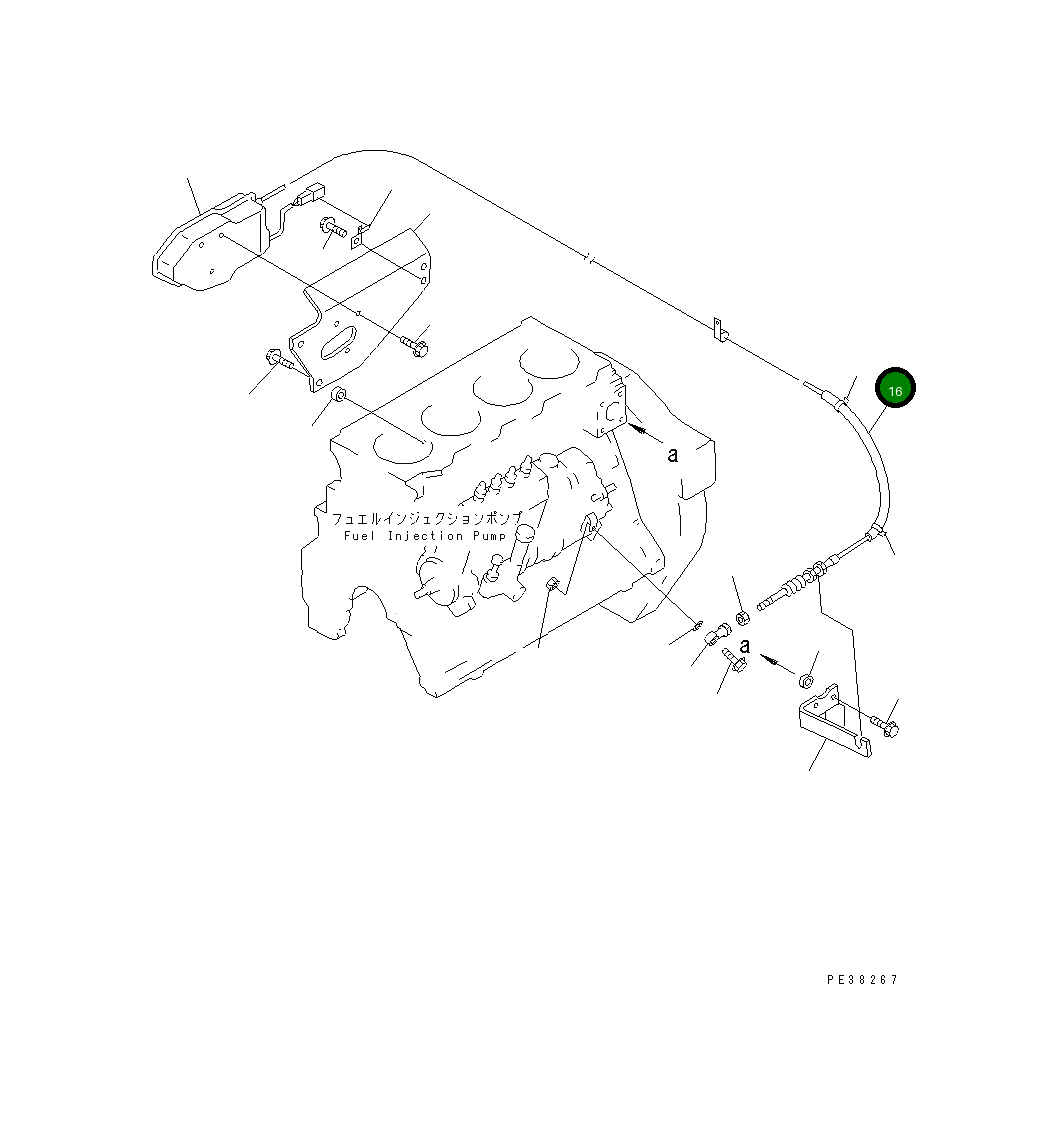 16

a

フュエルインジェクションポンプ
Fuel Injection Pump

a

PE38267