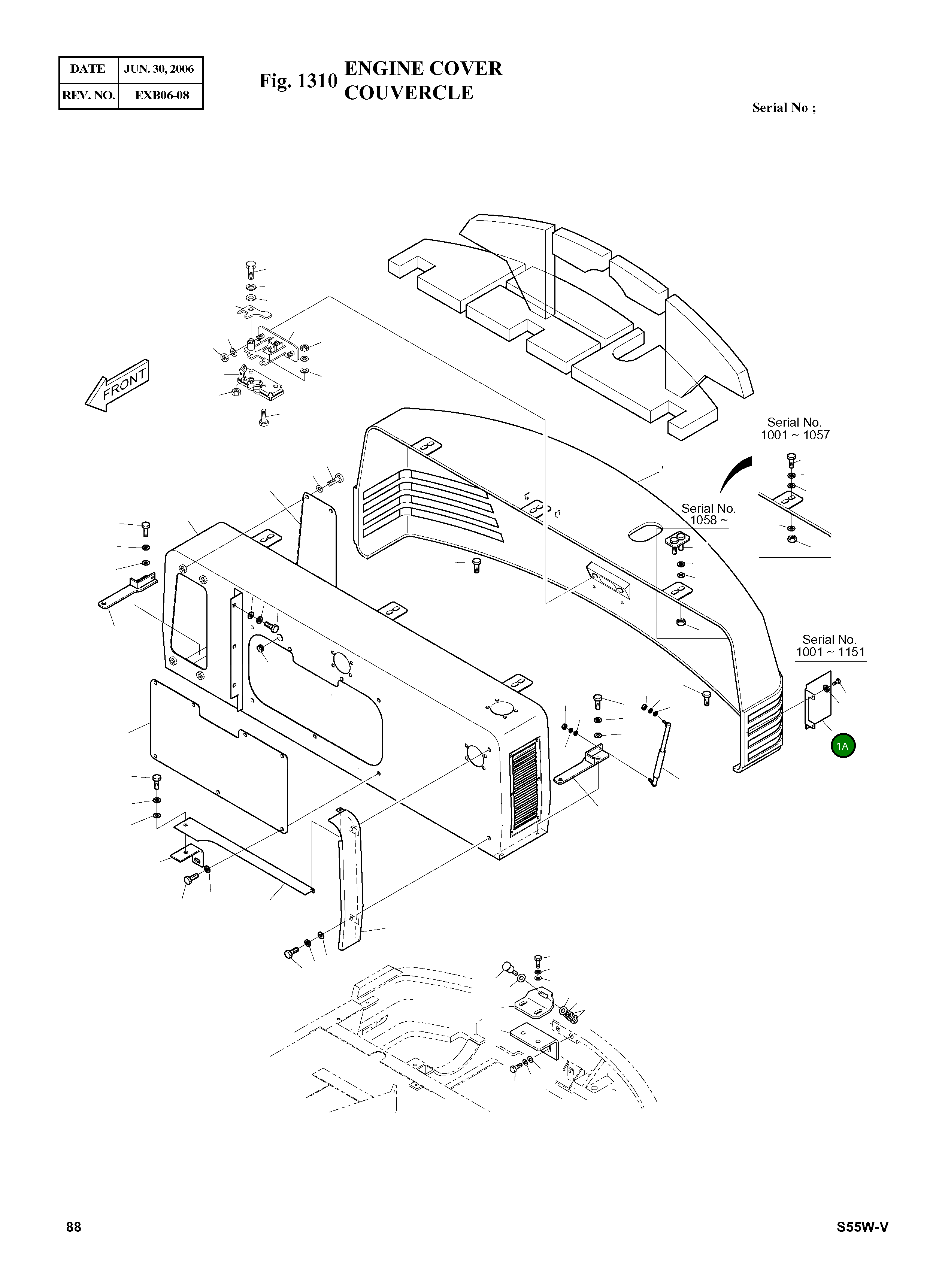 | DATE | JUN. 30, 2006 |
|---|---|
| REV. NO. | EXB06-08 |

Fig. 1310 ENGINE COVER COUVERCLE

Serial No ;

FRONT

Serial No. 1001 ~ 1057

Serial No. 1058 ~

Serial No. 1001 ~ 1151

1A

88

S55W-V