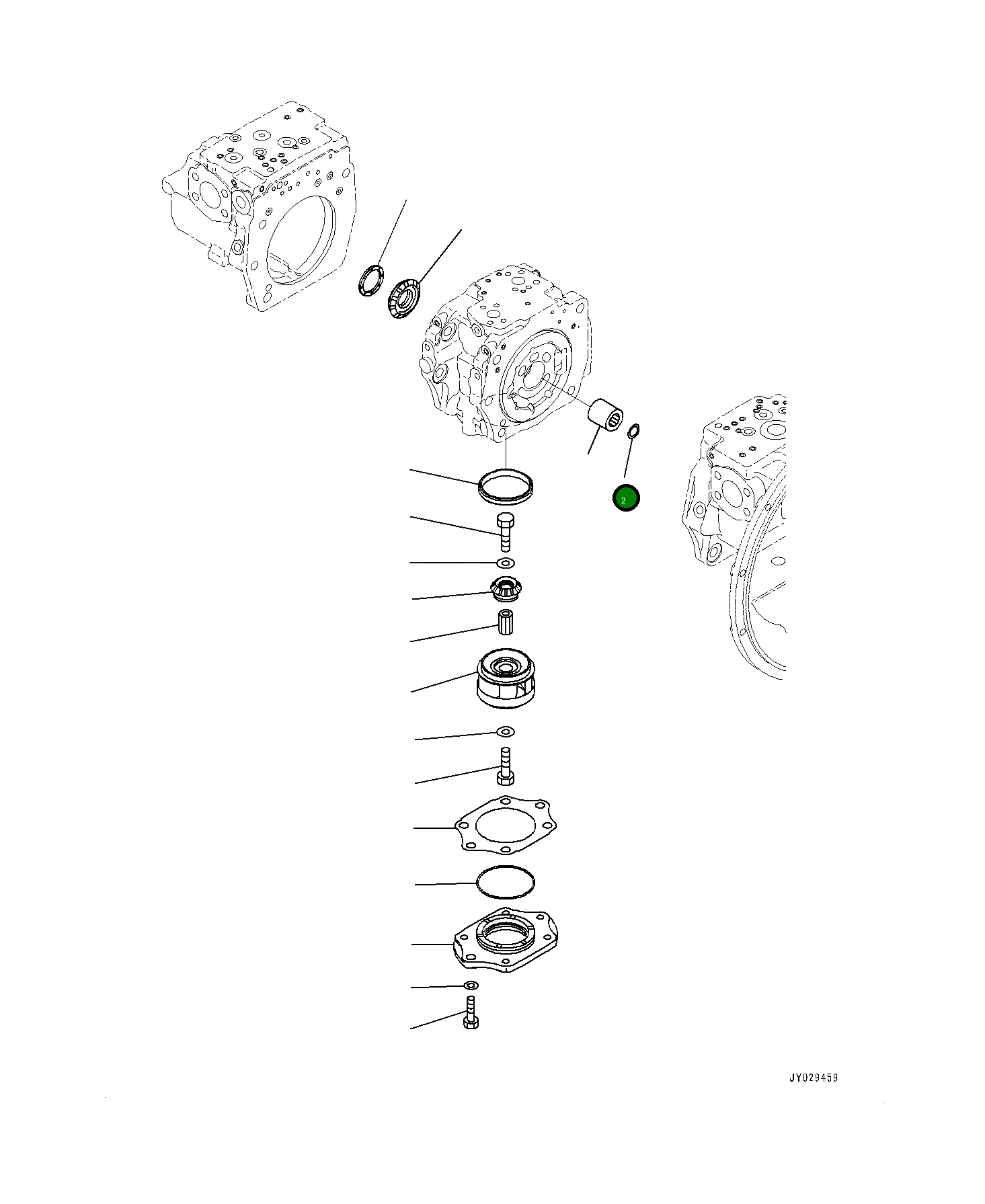 2

JY029459