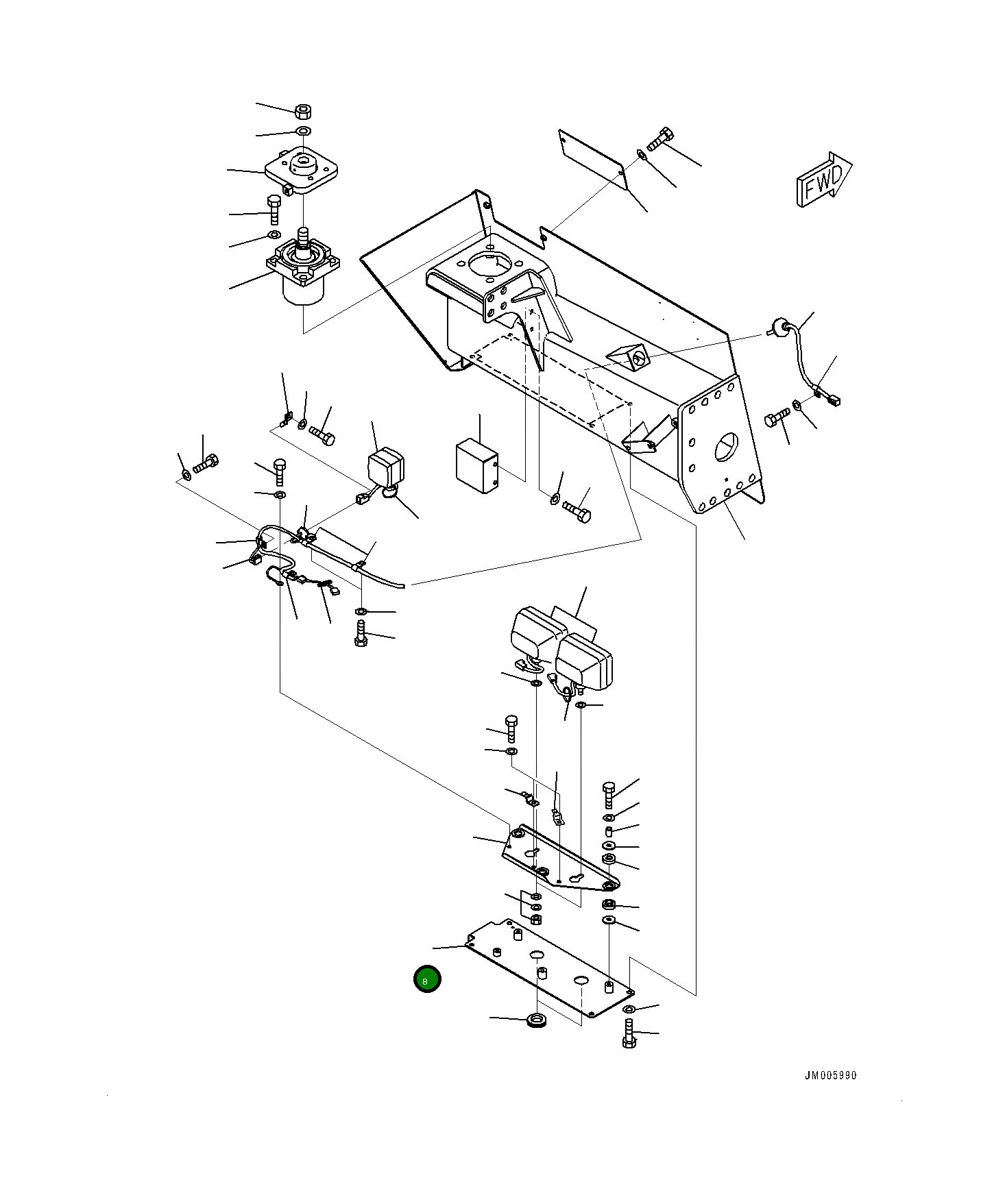 FWD

8

JM005990