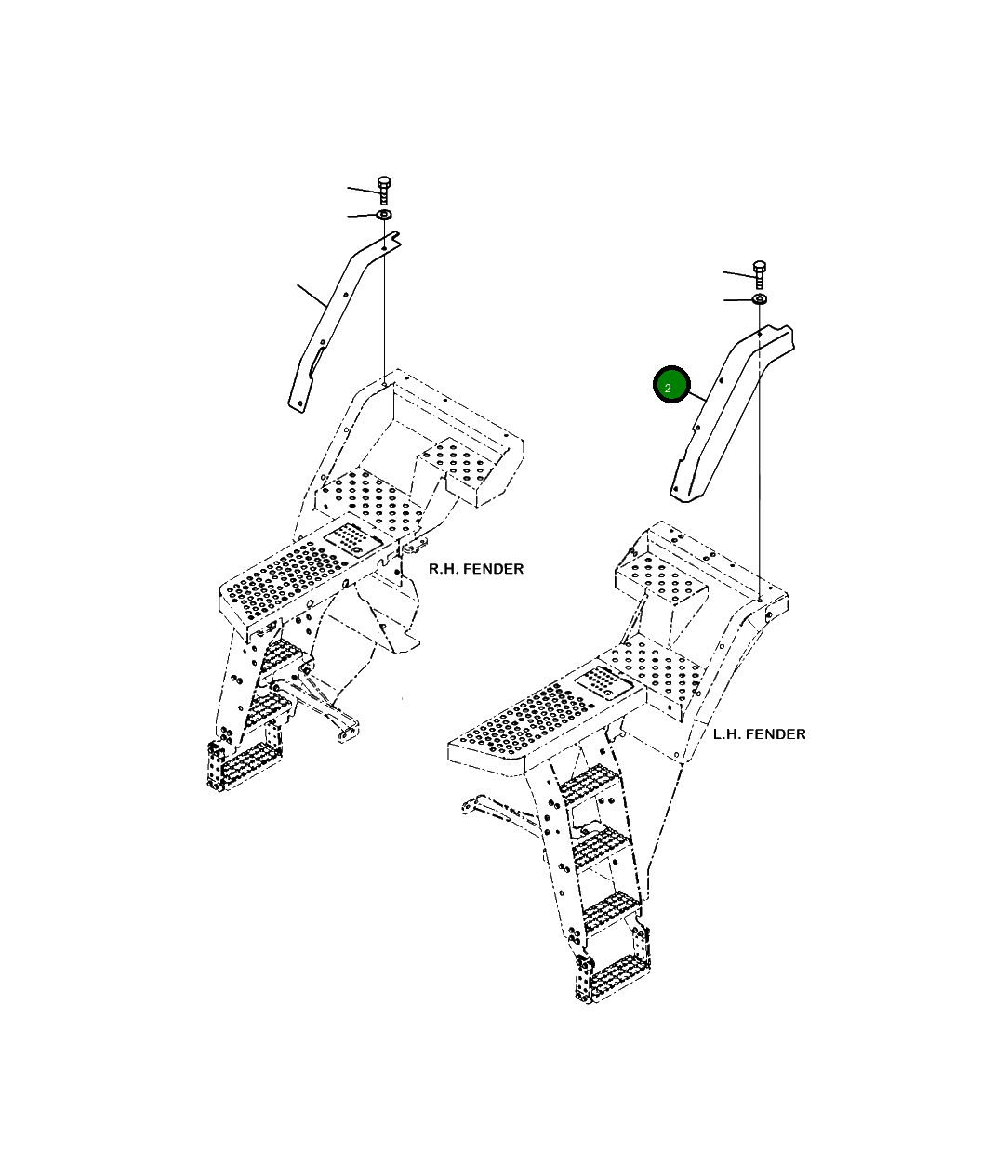 2

R.H. FENDER

L.H. FENDER