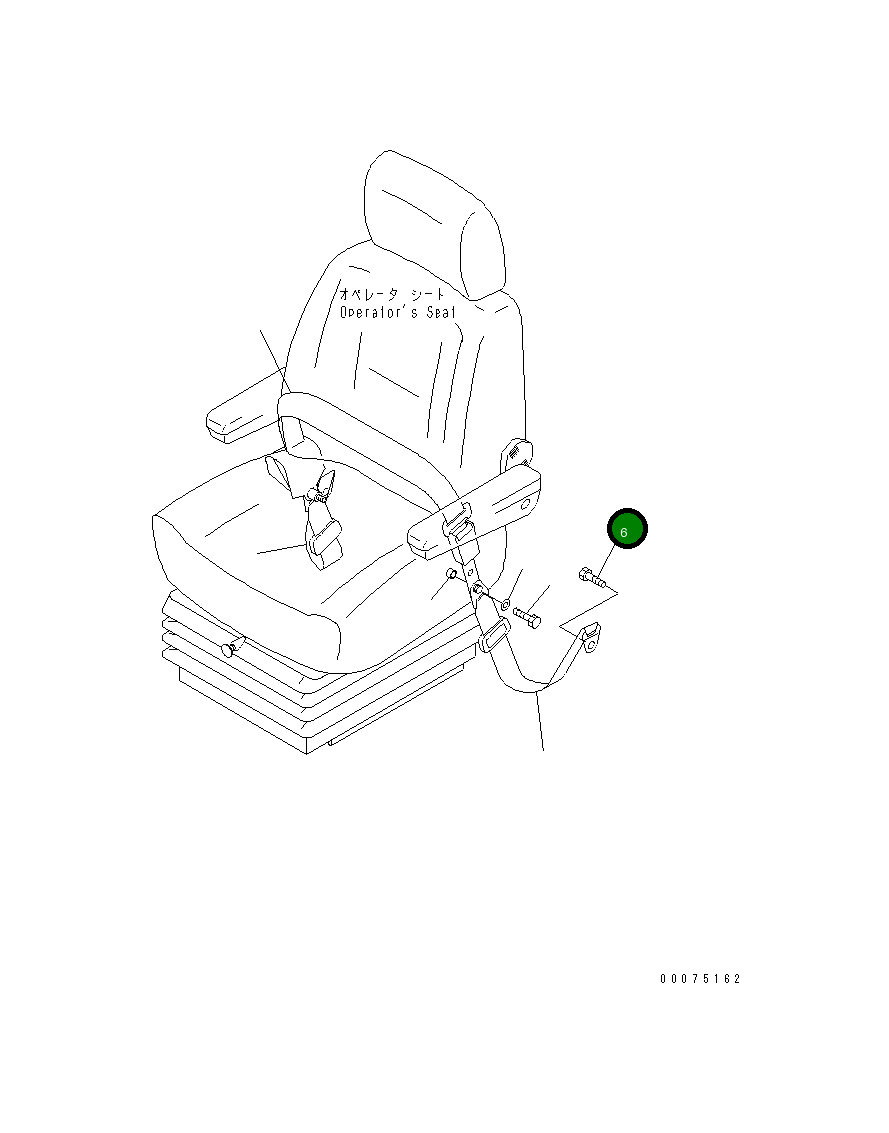 オペレータ シート
Operator's Seat

6

00075162